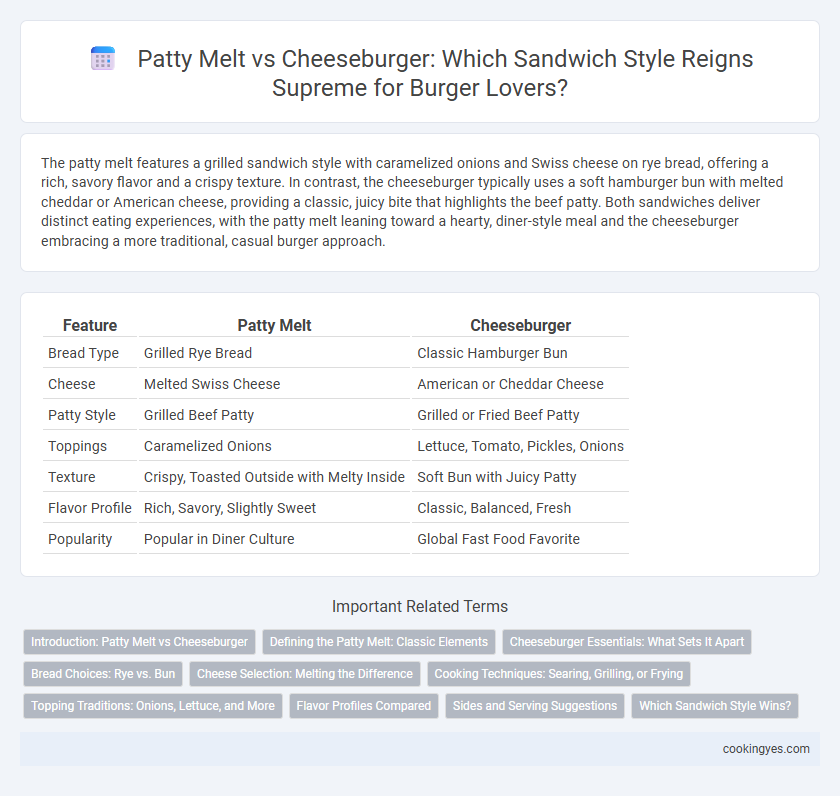 Patty Melt vs Cheeseburger: Which Sandwich Style Reigns Supreme for Burger Lovers?

The patty melt features a grilled sandwich style with caramelized onions and Swiss cheese on rye bread, offering a rich, savory flavor and a crispy texture. In contrast, the cheeseburger typically uses a soft hamburger bun with melted cheddar or American cheese, providing a classic, juicy bite that highlights the beef patty. Both sandwiches deliver distinct eating experiences, with the patty melt leaning toward a hearty, diner-style meal and the cheeseburger embracing a more traditional, casual burger approach.

| Feature | Patty Melt | Cheeseburger |
|---|---|---|
| Bread Type | Grilled Rye Bread | Classic Hamburger Bun |
| Cheese | Melted Swiss Cheese | American or Cheddar Cheese |
| Patty Style | Grilled Beef Patty | Grilled or Fried Beef Patty |
| Toppings | Caramelized Onions | Lettuce, Tomato, Pickles, Onions |
| Texture | Crispy, Toasted Outside with Melty Inside | Soft Bun with Juicy Patty |
| Flavor Profile | Rich, Savory, Slightly Sweet | Classic, Balanced, Fresh |
| Popularity | Popular in Diner Culture | Global Fast Food Favorite |

Important Related Terms

Introduction: Patty Melt vs Cheeseburger
Defining the Patty Melt: Classic Elements
Cheeseburger Essentials: What Sets It Apart
Bread Choices: Rye vs. Bun
Cheese Selection: Melting the Difference
Cooking Techniques: Searing, Grilling, or Frying
Topping Traditions: Onions, Lettuce, and More
Flavor Profiles Compared
Sides and Serving Suggestions
Which Sandwich Style Wins?

cookingyes.com