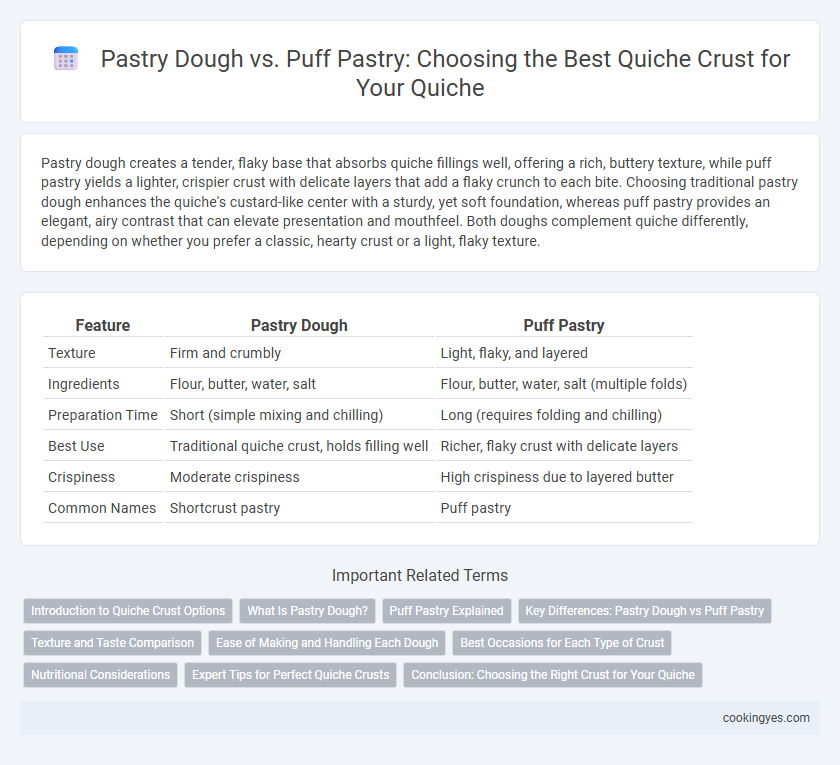 Pastry Dough vs. Puff Pastry: Choosing the Best Quiche Crust for Your Quiche

Pastry dough creates a tender, flaky base that absorbs quiche fillings well, offering a rich, buttery texture, while puff pastry yields a lighter, crispier crust with delicate layers that add a flaky crunch to each bite. Choosing traditional pastry dough enhances the quiche's custard-like center with a sturdy, yet soft foundation, whereas puff pastry provides an elegant, airy contrast that can elevate presentation and mouthfeel. Both doughs complement quiche differently, depending on whether you prefer a classic, hearty crust or a light, flaky texture.

| Feature | Pastry Dough | Puff Pastry |
|---|---|---|
| Texture | Firm and crumbly | Light, flaky, and layered |
| Ingredients | Flour, butter, water, salt | Flour, butter, water, salt (multiple folds) |
| Preparation Time | Short (simple mixing and chilling) | Long (requires folding and chilling) |
| Best Use | Traditional quiche crust, holds filling well | Richer, flaky crust with delicate layers |
| Crispiness | Moderate crispiness | High crispiness due to layered butter |
| Common Names | Shortcrust pastry | Puff pastry |

Important Related Terms

Introduction to Quiche Crust Options
What Is Pastry Dough?
Puff Pastry Explained
Key Differences: Pastry Dough vs Puff Pastry
Texture and Taste Comparison
Ease of Making and Handling Each Dough
Best Occasions for Each Type of Crust
Nutritional Considerations
Expert Tips for Perfect Quiche Crusts
Conclusion: Choosing the Right Crust for Your Quiche

cookingyes.com