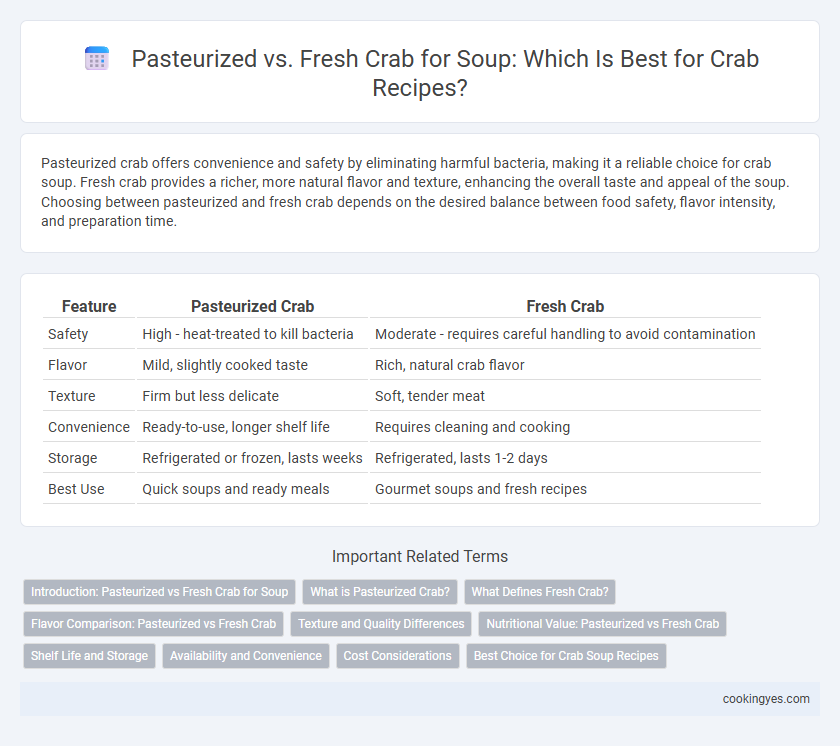 Pasteurized vs. Fresh Crab for Soup: Which Is Best for Crab Recipes?

Pasteurized crab offers convenience and safety by eliminating harmful bacteria, making it a reliable choice for crab soup. Fresh crab provides a richer, more natural flavor and texture, enhancing the overall taste and appeal of the soup. Choosing between pasteurized and fresh crab depends on the desired balance between food safety, flavor intensity, and preparation time.

| Feature | Pasteurized Crab | Fresh Crab |
|---|---|---|
| Safety | High - heat-treated to kill bacteria | Moderate - requires careful handling to avoid contamination |
| Flavor | Mild, slightly cooked taste | Rich, natural crab flavor |
| Texture | Firm but less delicate | Soft, tender meat |
| Convenience | Ready-to-use, longer shelf life | Requires cleaning and cooking |
| Storage | Refrigerated or frozen, lasts weeks | Refrigerated, lasts 1-2 days |
| Best Use | Quick soups and ready meals | Gourmet soups and fresh recipes |

Important Related Terms

Introduction: Pasteurized vs Fresh Crab for Soup
What is Pasteurized Crab?
What Defines Fresh Crab?
Flavor Comparison: Pasteurized vs Fresh Crab
Texture and Quality Differences
Nutritional Value: Pasteurized vs Fresh Crab
Shelf Life and Storage
Availability and Convenience
Cost Considerations
Best Choice for Crab Soup Recipes

cookingyes.com