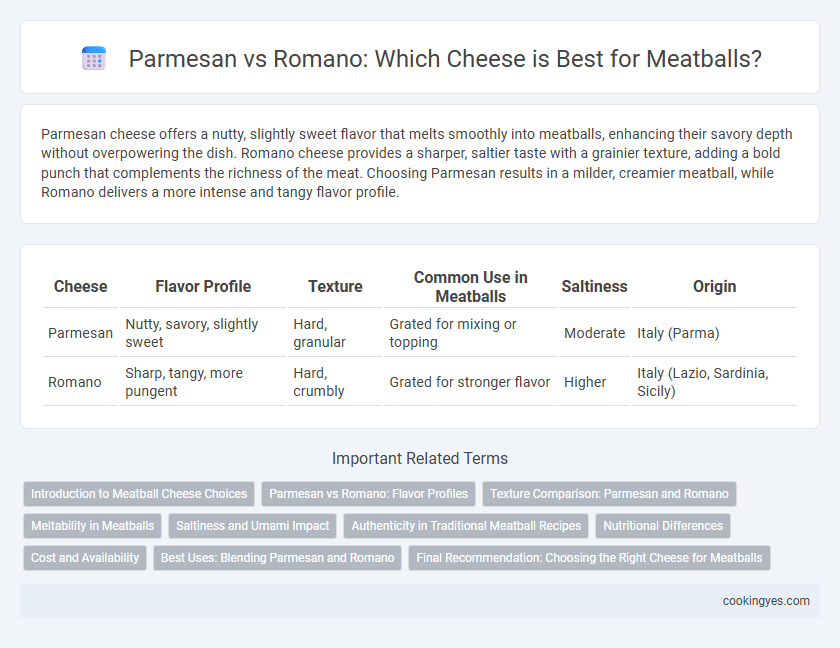 Parmesan vs Romano: Which Cheese is Best for Meatballs?

Parmesan cheese offers a nutty, slightly sweet flavor that melts smoothly into meatballs, enhancing their savory depth without overpowering the dish. Romano cheese provides a sharper, saltier taste with a grainier texture, adding a bold punch that complements the richness of the meat. Choosing Parmesan results in a milder, creamier meatball, while Romano delivers a more intense and tangy flavor profile.

| Cheese | Flavor Profile | Texture | Common Use in Meatballs | Saltiness | Origin |
|---|---|---|---|---|---|
| Parmesan | Nutty, savory, slightly sweet | Hard, granular | Grated for mixing or topping | Moderate | Italy (Parma) |
| Romano | Sharp, tangy, more pungent | Hard, crumbly | Grated for stronger flavor | Higher | Italy (Lazio, Sardinia, Sicily) |

Important Related Terms

Introduction to Meatball Cheese Choices
Parmesan vs Romano: Flavor Profiles
Texture Comparison: Parmesan and Romano
Meltability in Meatballs
Saltiness and Umami Impact
Authenticity in Traditional Meatball Recipes
Nutritional Differences
Cost and Availability
Best Uses: Blending Parmesan and Romano
Final Recommendation: Choosing the Right Cheese for Meatballs

cookingyes.com