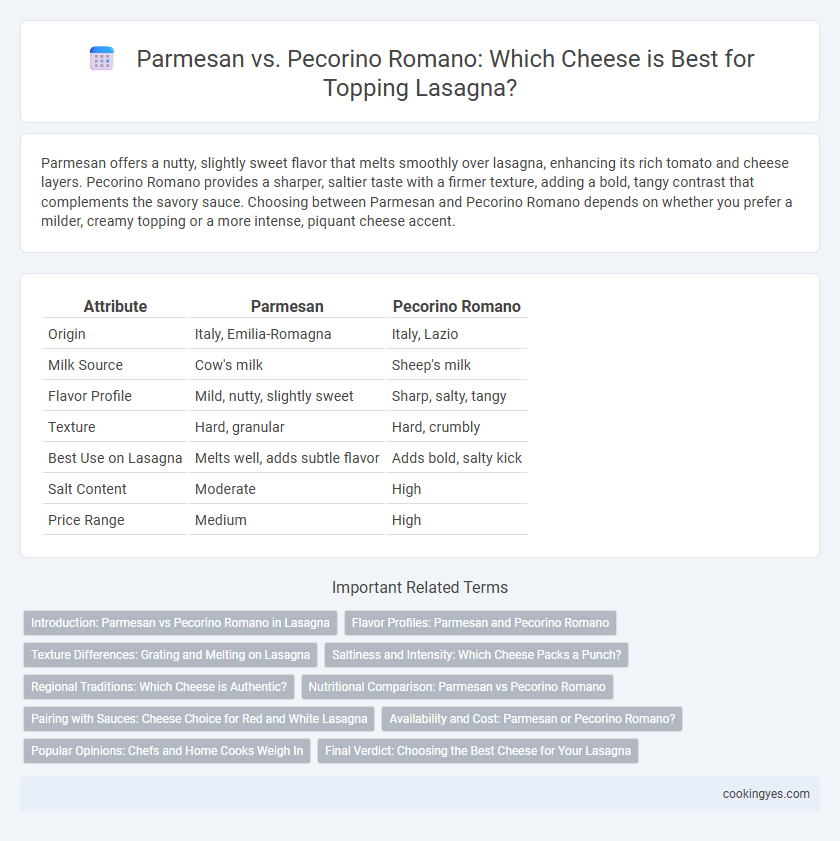 Parmesan vs. Pecorino Romano: Which Cheese is Best for Topping Lasagna?

Parmesan offers a nutty, slightly sweet flavor that melts smoothly over lasagna, enhancing its rich tomato and cheese layers. Pecorino Romano provides a sharper, saltier taste with a firmer texture, adding a bold, tangy contrast that complements the savory sauce. Choosing between Parmesan and Pecorino Romano depends on whether you prefer a milder, creamy topping or a more intense, piquant cheese accent.

| Attribute | Parmesan | Pecorino Romano |
|---|---|---|
| Origin | Italy, Emilia-Romagna | Italy, Lazio |
| Milk Source | Cow's milk | Sheep's milk |
| Flavor Profile | Mild, nutty, slightly sweet | Sharp, salty, tangy |
| Texture | Hard, granular | Hard, crumbly |
| Best Use on Lasagna | Melts well, adds subtle flavor | Adds bold, salty kick |
| Salt Content | Moderate | High |
| Price Range | Medium | High |

Important Related Terms

Introduction: Parmesan vs Pecorino Romano in Lasagna
Flavor Profiles: Parmesan and Pecorino Romano
Texture Differences: Grating and Melting on Lasagna
Saltiness and Intensity: Which Cheese Packs a Punch?
Regional Traditions: Which Cheese is Authentic?
Nutritional Comparison: Parmesan vs Pecorino Romano
Pairing with Sauces: Cheese Choice for Red and White Lasagna
Availability and Cost: Parmesan or Pecorino Romano?
Popular Opinions: Chefs and Home Cooks Weigh In
Final Verdict: Choosing the Best Cheese for Your Lasagna

cookingyes.com