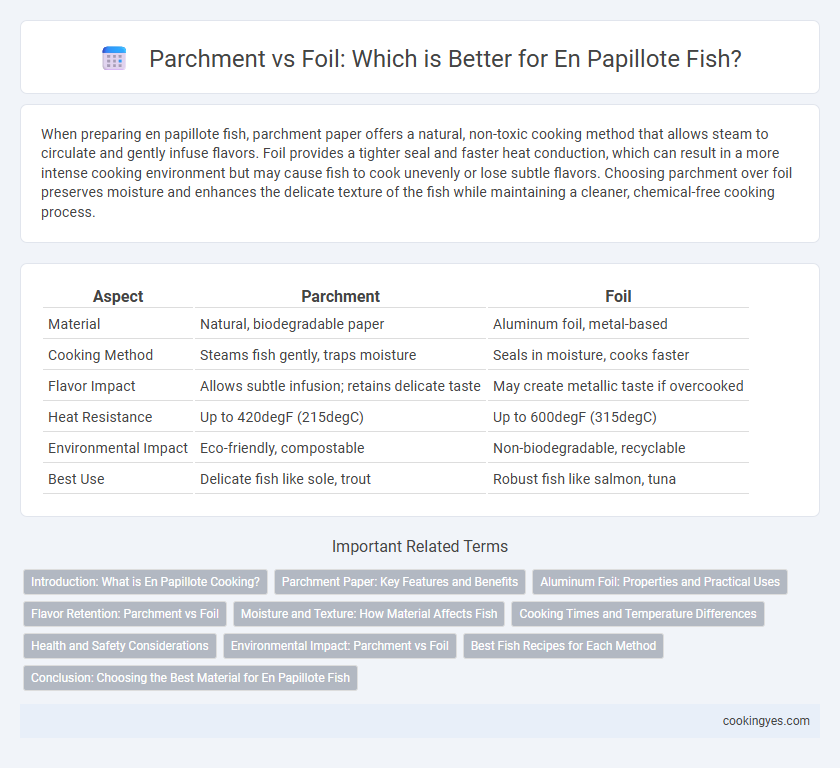 Parchment vs Foil: Which is Better for En Papillote Fish?

When preparing en papillote fish, parchment paper offers a natural, non-toxic cooking method that allows steam to circulate and gently infuse flavors. Foil provides a tighter seal and faster heat conduction, which can result in a more intense cooking environment but may cause fish to cook unevenly or lose subtle flavors. Choosing parchment over foil preserves moisture and enhances the delicate texture of the fish while maintaining a cleaner, chemical-free cooking process.

| Aspect | Parchment | Foil |
|---|---|---|
| Material | Natural, biodegradable paper | Aluminum foil, metal-based |
| Cooking Method | Steams fish gently, traps moisture | Seals in moisture, cooks faster |
| Flavor Impact | Allows subtle infusion; retains delicate taste | May create metallic taste if overcooked |
| Heat Resistance | Up to 420degF (215degC) | Up to 600degF (315degC) |
| Environmental Impact | Eco-friendly, compostable | Non-biodegradable, recyclable |
| Best Use | Delicate fish like sole, trout | Robust fish like salmon, tuna |

Important Related Terms

Introduction: What is En Papillote Cooking?
Parchment Paper: Key Features and Benefits
Aluminum Foil: Properties and Practical Uses
Flavor Retention: Parchment vs Foil
Moisture and Texture: How Material Affects Fish
Cooking Times and Temperature Differences
Health and Safety Considerations
Environmental Impact: Parchment vs Foil
Best Fish Recipes for Each Method
Conclusion: Choosing the Best Material for En Papillote Fish

cookingyes.com