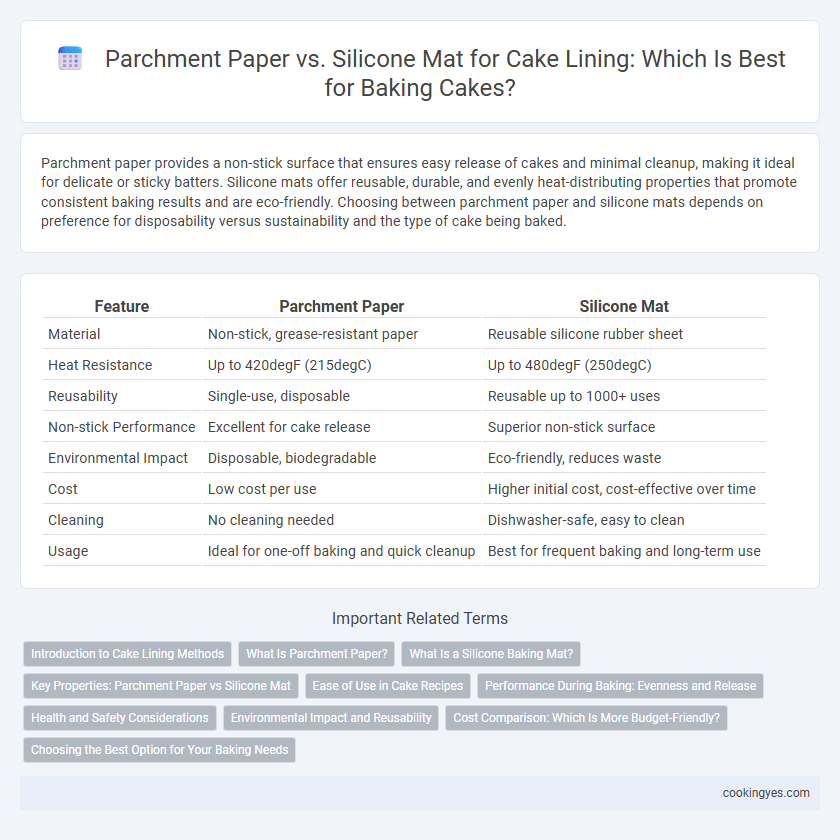 Parchment Paper vs. Silicone Mat for Cake Lining: Which Is Best for Baking Cakes?

Parchment paper provides a non-stick surface that ensures easy release of cakes and minimal cleanup, making it ideal for delicate or sticky batters. Silicone mats offer reusable, durable, and evenly heat-distributing properties that promote consistent baking results and are eco-friendly. Choosing between parchment paper and silicone mats depends on preference for disposability versus sustainability and the type of cake being baked.

| Feature | Parchment Paper | Silicone Mat |
|---|---|---|
| Material | Non-stick, grease-resistant paper | Reusable silicone rubber sheet |
| Heat Resistance | Up to 420degF (215degC) | Up to 480degF (250degC) |
| Reusability | Single-use, disposable | Reusable up to 1000+ uses |
| Non-stick Performance | Excellent for cake release | Superior non-stick surface |
| Environmental Impact | Disposable, biodegradable | Eco-friendly, reduces waste |
| Cost | Low cost per use | Higher initial cost, cost-effective over time |
| Cleaning | No cleaning needed | Dishwasher-safe, easy to clean |
| Usage | Ideal for one-off baking and quick cleanup | Best for frequent baking and long-term use |

Important Related Terms

Introduction to Cake Lining Methods
What Is Parchment Paper?
What Is a Silicone Baking Mat?
Key Properties: Parchment Paper vs Silicone Mat
Ease of Use in Cake Recipes
Performance During Baking: Evenness and Release
Health and Safety Considerations
Environmental Impact and Reusability
Cost Comparison: Which Is More Budget-Friendly?
Choosing the Best Option for Your Baking Needs

cookingyes.com