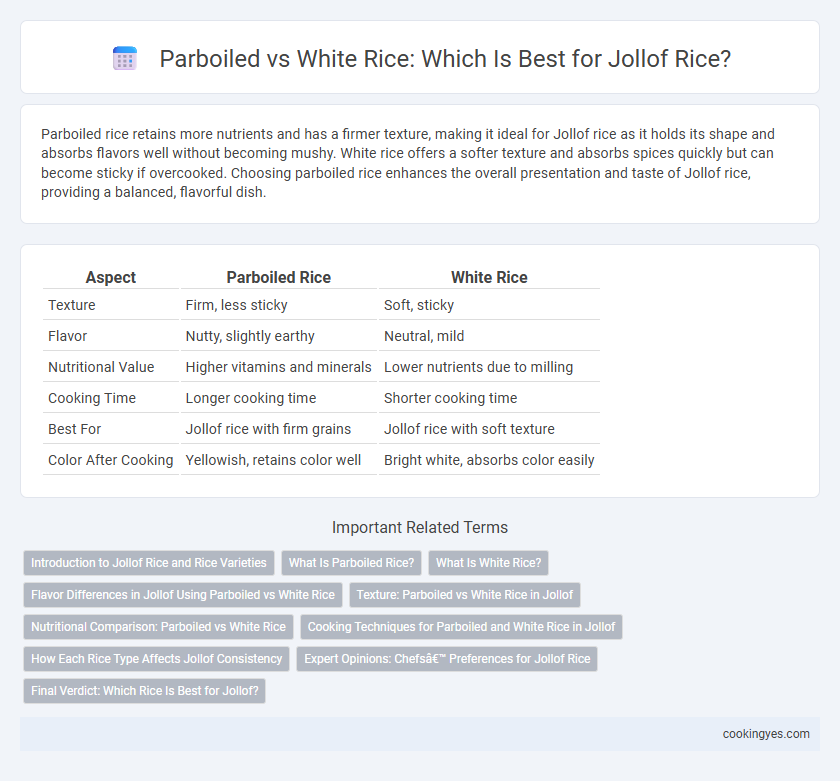 Parboiled vs White Rice: Which Is Best for Jollof Rice?

Parboiled rice retains more nutrients and has a firmer texture, making it ideal for Jollof rice as it holds its shape and absorbs flavors well without becoming mushy. White rice offers a softer texture and absorbs spices quickly but can become sticky if overcooked. Choosing parboiled rice enhances the overall presentation and taste of Jollof rice, providing a balanced, flavorful dish.

| Aspect | Parboiled Rice | White Rice |
|---|---|---|
| Texture | Firm, less sticky | Soft, sticky |
| Flavor | Nutty, slightly earthy | Neutral, mild |
| Nutritional Value | Higher vitamins and minerals | Lower nutrients due to milling |
| Cooking Time | Longer cooking time | Shorter cooking time |
| Best For | Jollof rice with firm grains | Jollof rice with soft texture |
| Color After Cooking | Yellowish, retains color well | Bright white, absorbs color easily |

Important Related Terms

Introduction to Jollof Rice and Rice Varieties
What Is Parboiled Rice?
What Is White Rice?
Flavor Differences in Jollof Using Parboiled vs White Rice
Texture: Parboiled vs White Rice in Jollof
Nutritional Comparison: Parboiled vs White Rice
Cooking Techniques for Parboiled and White Rice in Jollof
How Each Rice Type Affects Jollof Consistency
Expert Opinions: Chefsâ€™ Preferences for Jollof Rice
Final Verdict: Which Rice Is Best for Jollof?

cookingyes.com