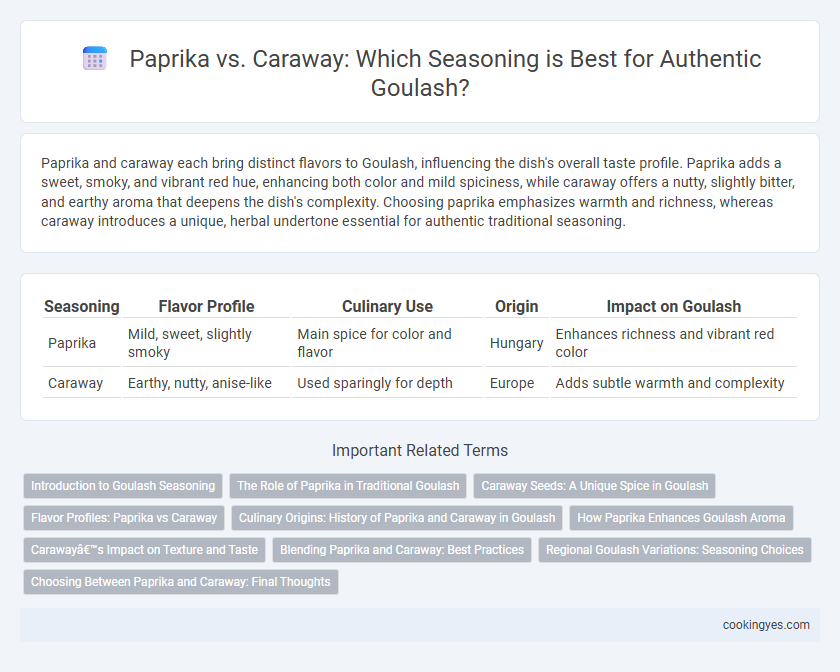 Paprika vs. Caraway: Which Seasoning is Best for Authentic Goulash?

Paprika and caraway each bring distinct flavors to Goulash, influencing the dish's overall taste profile. Paprika adds a sweet, smoky, and vibrant red hue, enhancing both color and mild spiciness, while caraway offers a nutty, slightly bitter, and earthy aroma that deepens the dish's complexity. Choosing paprika emphasizes warmth and richness, whereas caraway introduces a unique, herbal undertone essential for authentic traditional seasoning.

| Seasoning | Flavor Profile | Culinary Use | Origin | Impact on Goulash |
|---|---|---|---|---|
| Paprika | Mild, sweet, slightly smoky | Main spice for color and flavor | Hungary | Enhances richness and vibrant red color |
| Caraway | Earthy, nutty, anise-like | Used sparingly for depth | Europe | Adds subtle warmth and complexity |

Important Related Terms

Introduction to Goulash Seasoning
The Role of Paprika in Traditional Goulash
Caraway Seeds: A Unique Spice in Goulash
Flavor Profiles: Paprika vs Caraway
Culinary Origins: History of Paprika and Caraway in Goulash
How Paprika Enhances Goulash Aroma
Carawayâ€™s Impact on Texture and Taste
Blending Paprika and Caraway: Best Practices
Regional Goulash Variations: Seasoning Choices
Choosing Between Paprika and Caraway: Final Thoughts

cookingyes.com