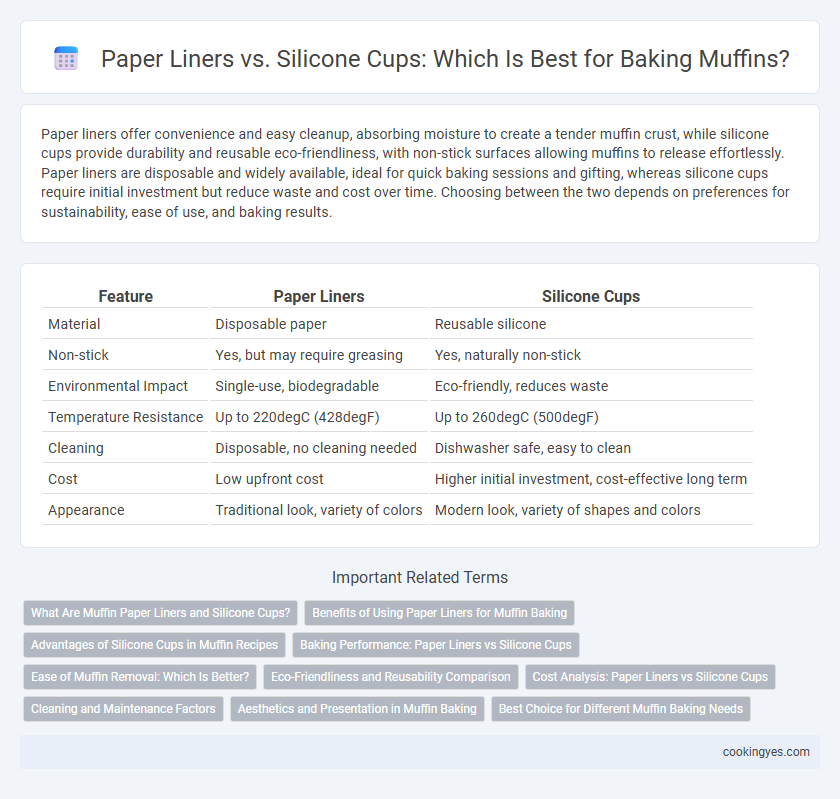 Paper Liners vs. Silicone Cups: Which Is Best for Baking Muffins?

Paper liners offer convenience and easy cleanup, absorbing moisture to create a tender muffin crust, while silicone cups provide durability and reusable eco-friendliness, with non-stick surfaces allowing muffins to release effortlessly. Paper liners are disposable and widely available, ideal for quick baking sessions and gifting, whereas silicone cups require initial investment but reduce waste and cost over time. Choosing between the two depends on preferences for sustainability, ease of use, and baking results.

| Feature | Paper Liners | Silicone Cups |
|---|---|---|
| Material | Disposable paper | Reusable silicone |
| Non-stick | Yes, but may require greasing | Yes, naturally non-stick |
| Environmental Impact | Single-use, biodegradable | Eco-friendly, reduces waste |
| Temperature Resistance | Up to 220degC (428degF) | Up to 260degC (500degF) |
| Cleaning | Disposable, no cleaning needed | Dishwasher safe, easy to clean |
| Cost | Low upfront cost | Higher initial investment, cost-effective long term |
| Appearance | Traditional look, variety of colors | Modern look, variety of shapes and colors |

Important Related Terms

What Are Muffin Paper Liners and Silicone Cups?
Benefits of Using Paper Liners for Muffin Baking
Advantages of Silicone Cups in Muffin Recipes
Baking Performance: Paper Liners vs Silicone Cups
Ease of Muffin Removal: Which Is Better?
Eco-Friendliness and Reusability Comparison
Cost Analysis: Paper Liners vs Silicone Cups
Cleaning and Maintenance Factors
Aesthetics and Presentation in Muffin Baking
Best Choice for Different Muffin Baking Needs

cookingyes.com