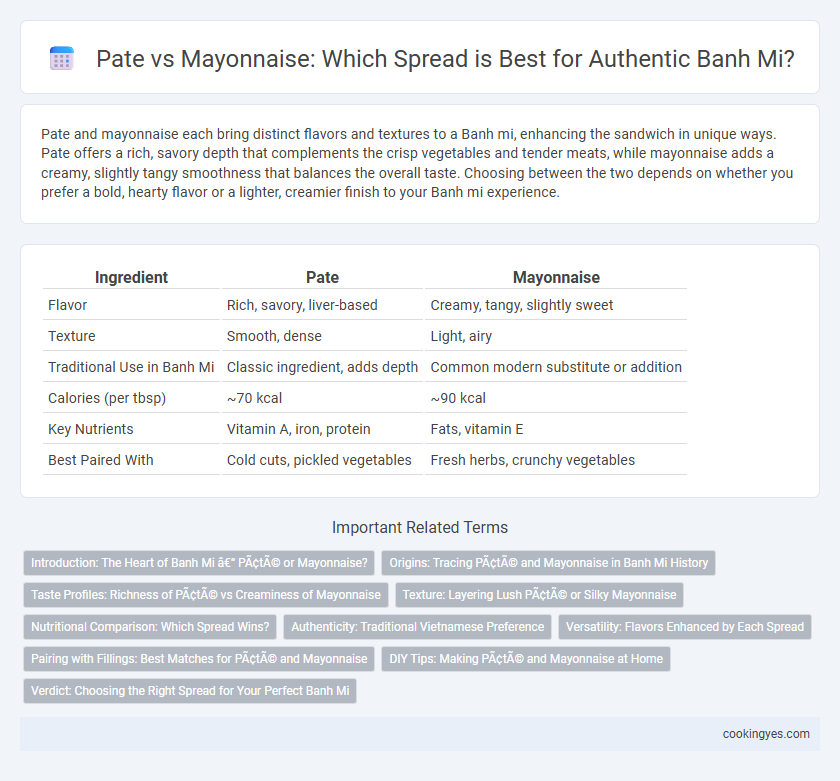 Pate vs Mayonnaise: Which Spread is Best for Authentic Banh Mi?

Pate and mayonnaise each bring distinct flavors and textures to a Banh mi, enhancing the sandwich in unique ways. Pate offers a rich, savory depth that complements the crisp vegetables and tender meats, while mayonnaise adds a creamy, slightly tangy smoothness that balances the overall taste. Choosing between the two depends on whether you prefer a bold, hearty flavor or a lighter, creamier finish to your Banh mi experience.

| Ingredient | Pate | Mayonnaise |
|---|---|---|
| Flavor | Rich, savory, liver-based | Creamy, tangy, slightly sweet |
| Texture | Smooth, dense | Light, airy |
| Traditional Use in Banh Mi | Classic ingredient, adds depth | Common modern substitute or addition |
| Calories (per tbsp) | ~70 kcal | ~90 kcal |
| Key Nutrients | Vitamin A, iron, protein | Fats, vitamin E |
| Best Paired With | Cold cuts, pickled vegetables | Fresh herbs, crunchy vegetables |

Important Related Terms

Introduction: The Heart of Banh Mi â€" PÃ¢tÃ© or Mayonnaise?

Origins: Tracing PÃ¢tÃ© and Mayonnaise in Banh Mi History

Taste Profiles: Richness of PÃ¢tÃ© vs Creaminess of Mayonnaise

Texture: Layering Lush PÃ¢tÃ© or Silky Mayonnaise

Nutritional Comparison: Which Spread Wins?

Authenticity: Traditional Vietnamese Preference

Versatility: Flavors Enhanced by Each Spread

Pairing with Fillings: Best Matches for PÃ¢tÃ© and Mayonnaise

DIY Tips: Making PÃ¢tÃ© and Mayonnaise at Home

Verdict: Choosing the Right Spread for Your Perfect Banh Mi

cookingyes.com