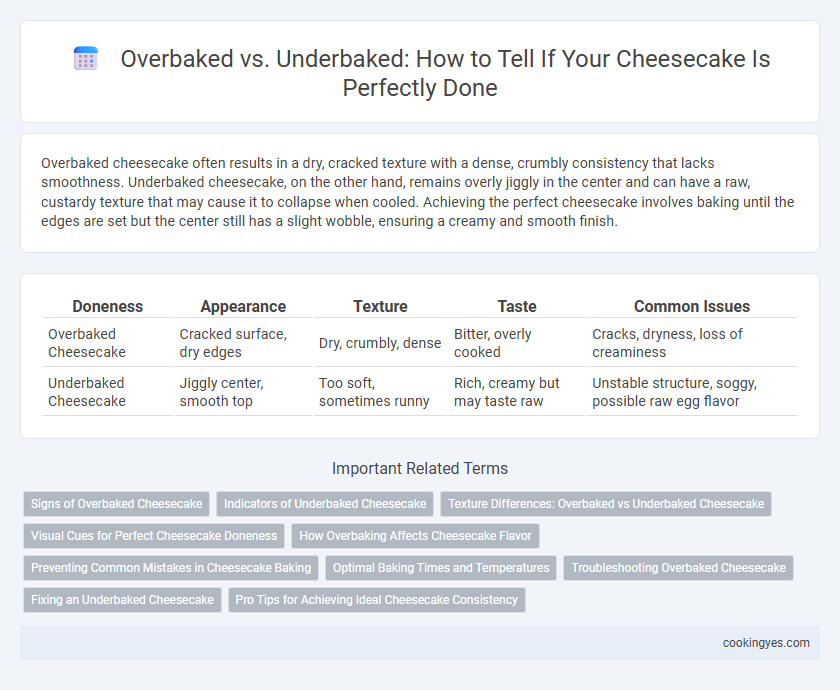 Overbaked vs. Underbaked: How to Tell If Your Cheesecake Is Perfectly Done

Overbaked cheesecake often results in a dry, cracked texture with a dense, crumbly consistency that lacks smoothness. Underbaked cheesecake, on the other hand, remains overly jiggly in the center and can have a raw, custardy texture that may cause it to collapse when cooled. Achieving the perfect cheesecake involves baking until the edges are set but the center still has a slight wobble, ensuring a creamy and smooth finish.

| Doneness | Appearance | Texture | Taste | Common Issues |
|---|---|---|---|---|
| Overbaked Cheesecake | Cracked surface, dry edges | Dry, crumbly, dense | Bitter, overly cooked | Cracks, dryness, loss of creaminess |
| Underbaked Cheesecake | Jiggly center, smooth top | Too soft, sometimes runny | Rich, creamy but may taste raw | Unstable structure, soggy, possible raw egg flavor |

Important Related Terms

Signs of Overbaked Cheesecake
Indicators of Underbaked Cheesecake
Texture Differences: Overbaked vs Underbaked Cheesecake
Visual Cues for Perfect Cheesecake Doneness
How Overbaking Affects Cheesecake Flavor
Preventing Common Mistakes in Cheesecake Baking
Optimal Baking Times and Temperatures
Troubleshooting Overbaked Cheesecake
Fixing an Underbaked Cheesecake
Pro Tips for Achieving Ideal Cheesecake Consistency

cookingyes.com