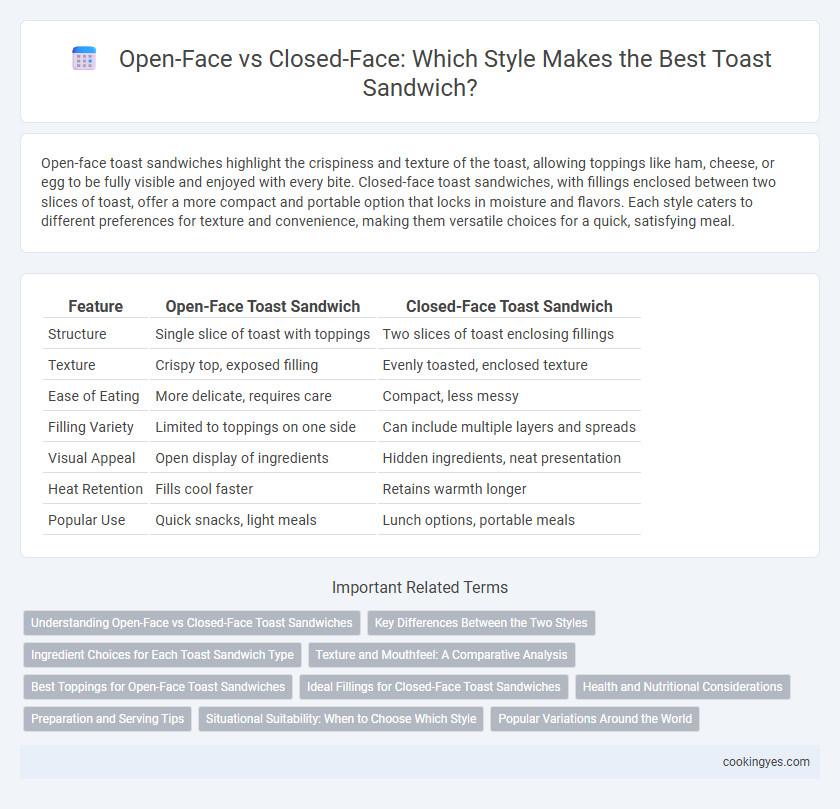 Open-Face vs Closed-Face: Which Style Makes the Best Toast Sandwich?

Open-face toast sandwiches highlight the crispiness and texture of the toast, allowing toppings like ham, cheese, or egg to be fully visible and enjoyed with every bite. Closed-face toast sandwiches, with fillings enclosed between two slices of toast, offer a more compact and portable option that locks in moisture and flavors. Each style caters to different preferences for texture and convenience, making them versatile choices for a quick, satisfying meal.

| Feature | Open-Face Toast Sandwich | Closed-Face Toast Sandwich |
|---|---|---|
| Structure | Single slice of toast with toppings | Two slices of toast enclosing fillings |
| Texture | Crispy top, exposed filling | Evenly toasted, enclosed texture |
| Ease of Eating | More delicate, requires care | Compact, less messy |
| Filling Variety | Limited to toppings on one side | Can include multiple layers and spreads |
| Visual Appeal | Open display of ingredients | Hidden ingredients, neat presentation |
| Heat Retention | Fills cool faster | Retains warmth longer |
| Popular Use | Quick snacks, light meals | Lunch options, portable meals |

Important Related Terms

Understanding Open-Face vs Closed-Face Toast Sandwiches
Key Differences Between the Two Styles
Ingredient Choices for Each Toast Sandwich Type
Texture and Mouthfeel: A Comparative Analysis
Best Toppings for Open-Face Toast Sandwiches
Ideal Fillings for Closed-Face Toast Sandwiches
Health and Nutritional Considerations
Preparation and Serving Tips
Situational Suitability: When to Choose Which Style
Popular Variations Around the World

cookingyes.com