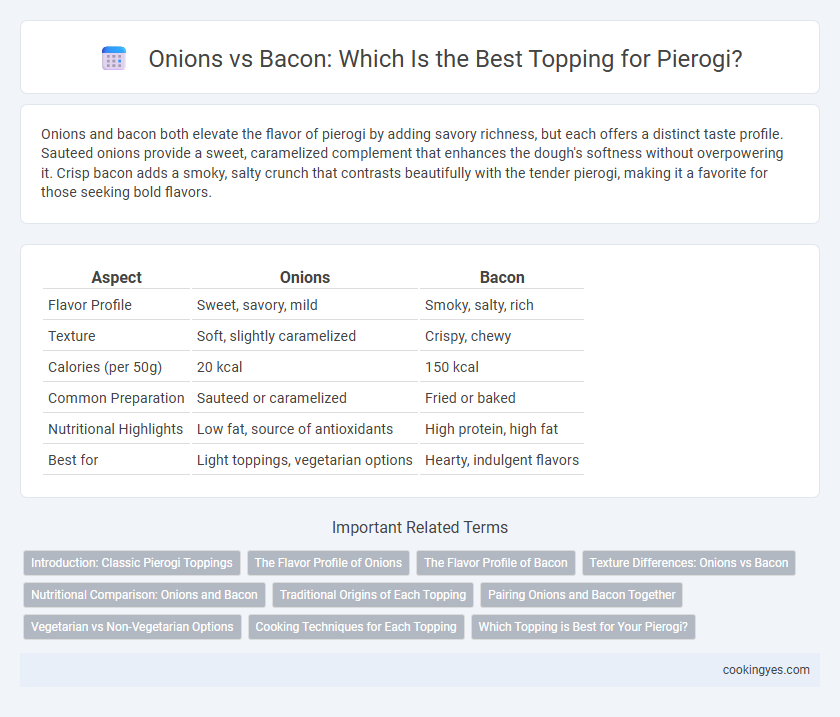 Onions vs Bacon: Which Is the Best Topping for Pierogi?

Onions and bacon both elevate the flavor of pierogi by adding savory richness, but each offers a distinct taste profile. Sauteed onions provide a sweet, caramelized complement that enhances the dough's softness without overpowering it. Crisp bacon adds a smoky, salty crunch that contrasts beautifully with the tender pierogi, making it a favorite for those seeking bold flavors.

| Aspect | Onions | Bacon |
|---|---|---|
| Flavor Profile | Sweet, savory, mild | Smoky, salty, rich |
| Texture | Soft, slightly caramelized | Crispy, chewy |
| Calories (per 50g) | 20 kcal | 150 kcal |
| Common Preparation | Sauteed or caramelized | Fried or baked |
| Nutritional Highlights | Low fat, source of antioxidants | High protein, high fat |
| Best for | Light toppings, vegetarian options | Hearty, indulgent flavors |

Important Related Terms

Introduction: Classic Pierogi Toppings
The Flavor Profile of Onions
The Flavor Profile of Bacon
Texture Differences: Onions vs Bacon
Nutritional Comparison: Onions and Bacon
Traditional Origins of Each Topping
Pairing Onions and Bacon Together
Vegetarian vs Non-Vegetarian Options
Cooking Techniques for Each Topping
Which Topping is Best for Your Pierogi?

cookingyes.com