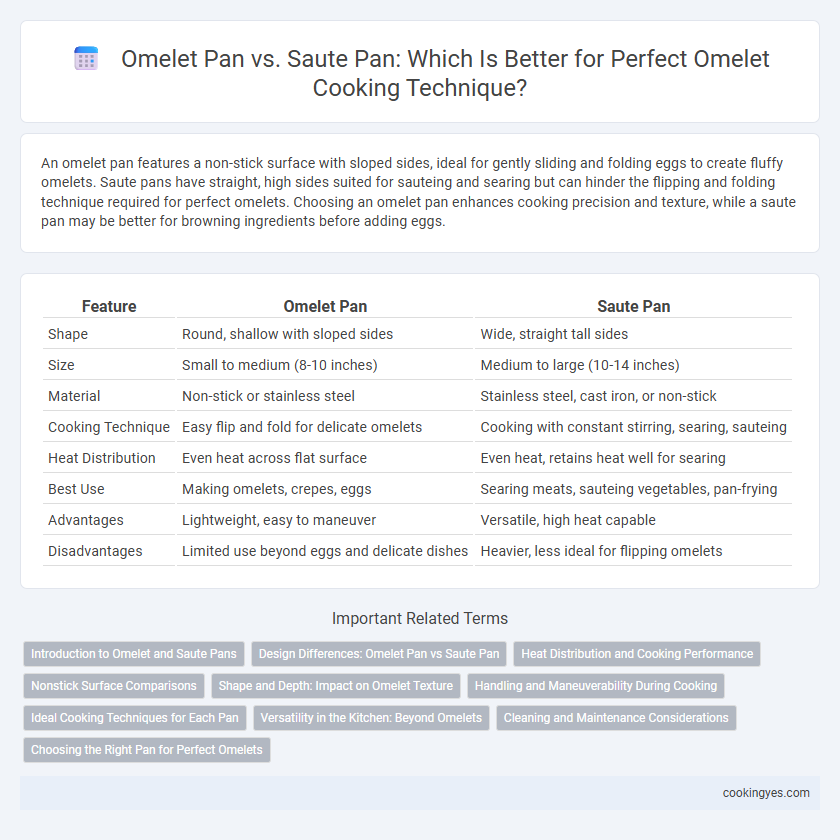 Omelet Pan vs. Saute Pan: Which Is Better for Perfect Omelet Cooking Technique?

An omelet pan features a non-stick surface with sloped sides, ideal for gently sliding and folding eggs to create fluffy omelets. Saute pans have straight, high sides suited for sauteing and searing but can hinder the flipping and folding technique required for perfect omelets. Choosing an omelet pan enhances cooking precision and texture, while a saute pan may be better for browning ingredients before adding eggs.

| Feature | Omelet Pan | Saute Pan |
|---|---|---|
| Shape | Round, shallow with sloped sides | Wide, straight tall sides |
| Size | Small to medium (8-10 inches) | Medium to large (10-14 inches) |
| Material | Non-stick or stainless steel | Stainless steel, cast iron, or non-stick |
| Cooking Technique | Easy flip and fold for delicate omelets | Cooking with constant stirring, searing, sauteing |
| Heat Distribution | Even heat across flat surface | Even heat, retains heat well for searing |
| Best Use | Making omelets, crepes, eggs | Searing meats, sauteing vegetables, pan-frying |
| Advantages | Lightweight, easy to maneuver | Versatile, high heat capable |
| Disadvantages | Limited use beyond eggs and delicate dishes | Heavier, less ideal for flipping omelets |

Important Related Terms

Introduction to Omelet and Saute Pans
Design Differences: Omelet Pan vs Saute Pan
Heat Distribution and Cooking Performance
Nonstick Surface Comparisons
Shape and Depth: Impact on Omelet Texture
Handling and Maneuverability During Cooking
Ideal Cooking Techniques for Each Pan
Versatility in the Kitchen: Beyond Omelets
Cleaning and Maintenance Considerations
Choosing the Right Pan for Perfect Omelets

cookingyes.com