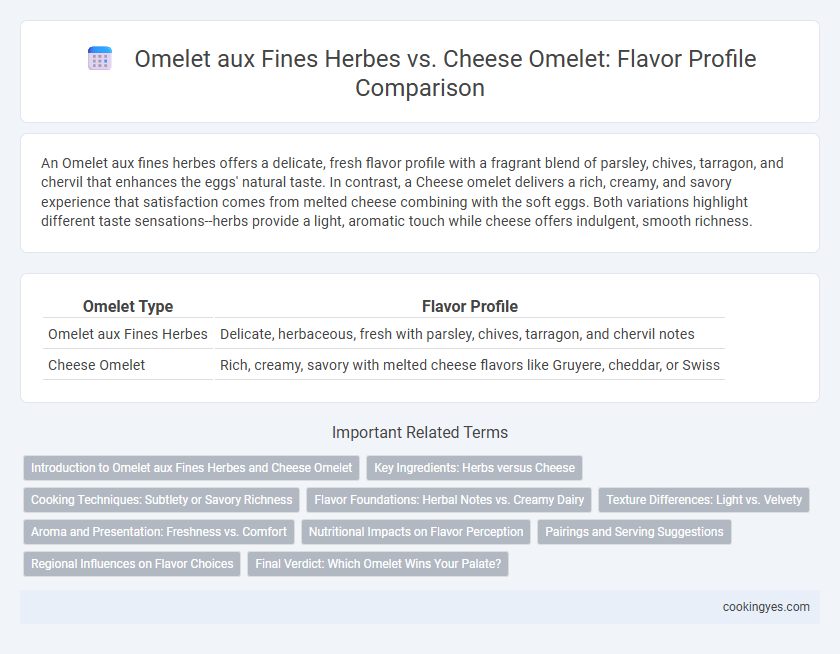 Omelet aux Fines Herbes vs. Cheese Omelet: Flavor Profile Comparison

An Omelet aux fines herbes offers a delicate, fresh flavor profile with a fragrant blend of parsley, chives, tarragon, and chervil that enhances the eggs' natural taste. In contrast, a Cheese omelet delivers a rich, creamy, and savory experience that satisfaction comes from melted cheese combining with the soft eggs. Both variations highlight different taste sensations--herbs provide a light, aromatic touch while cheese offers indulgent, smooth richness.

| Omelet Type | Flavor Profile |
|---|---|
| Omelet aux Fines Herbes | Delicate, herbaceous, fresh with parsley, chives, tarragon, and chervil notes |
| Cheese Omelet | Rich, creamy, savory with melted cheese flavors like Gruyere, cheddar, or Swiss |

Important Related Terms

Introduction to Omelet aux Fines Herbes and Cheese Omelet
Key Ingredients: Herbs versus Cheese
Cooking Techniques: Subtlety or Savory Richness
Flavor Foundations: Herbal Notes vs. Creamy Dairy
Texture Differences: Light vs. Velvety
Aroma and Presentation: Freshness vs. Comfort
Nutritional Impacts on Flavor Perception
Pairings and Serving Suggestions
Regional Influences on Flavor Choices
Final Verdict: Which Omelet Wins Your Palate?

cookingyes.com