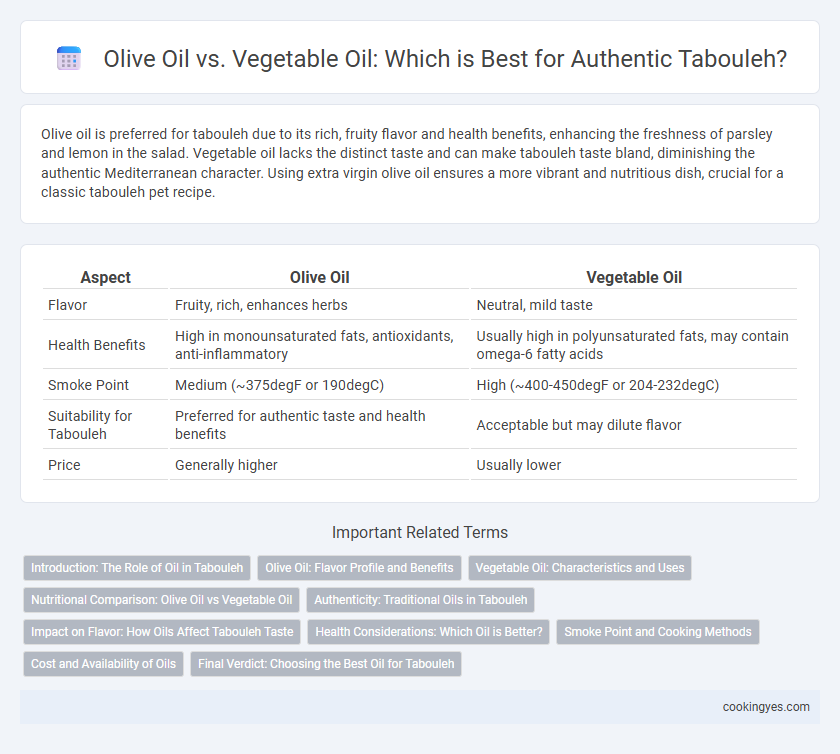 Olive Oil vs. Vegetable Oil: Which is Best for Authentic Tabouleh?

Olive oil is preferred for tabouleh due to its rich, fruity flavor and health benefits, enhancing the freshness of parsley and lemon in the salad. Vegetable oil lacks the distinct taste and can make tabouleh taste bland, diminishing the authentic Mediterranean character. Using extra virgin olive oil ensures a more vibrant and nutritious dish, crucial for a classic tabouleh pet recipe.

| Aspect | Olive Oil | Vegetable Oil |
|---|---|---|
| Flavor | Fruity, rich, enhances herbs | Neutral, mild taste |
| Health Benefits | High in monounsaturated fats, antioxidants, anti-inflammatory | Usually high in polyunsaturated fats, may contain omega-6 fatty acids |
| Smoke Point | Medium (~375degF or 190degC) | High (~400-450degF or 204-232degC) |
| Suitability for Tabouleh | Preferred for authentic taste and health benefits | Acceptable but may dilute flavor |
| Price | Generally higher | Usually lower |

Important Related Terms

Introduction: The Role of Oil in Tabouleh
Olive Oil: Flavor Profile and Benefits
Vegetable Oil: Characteristics and Uses
Nutritional Comparison: Olive Oil vs Vegetable Oil
Authenticity: Traditional Oils in Tabouleh
Impact on Flavor: How Oils Affect Tabouleh Taste
Health Considerations: Which Oil is Better?
Smoke Point and Cooking Methods
Cost and Availability of Oils
Final Verdict: Choosing the Best Oil for Tabouleh

cookingyes.com