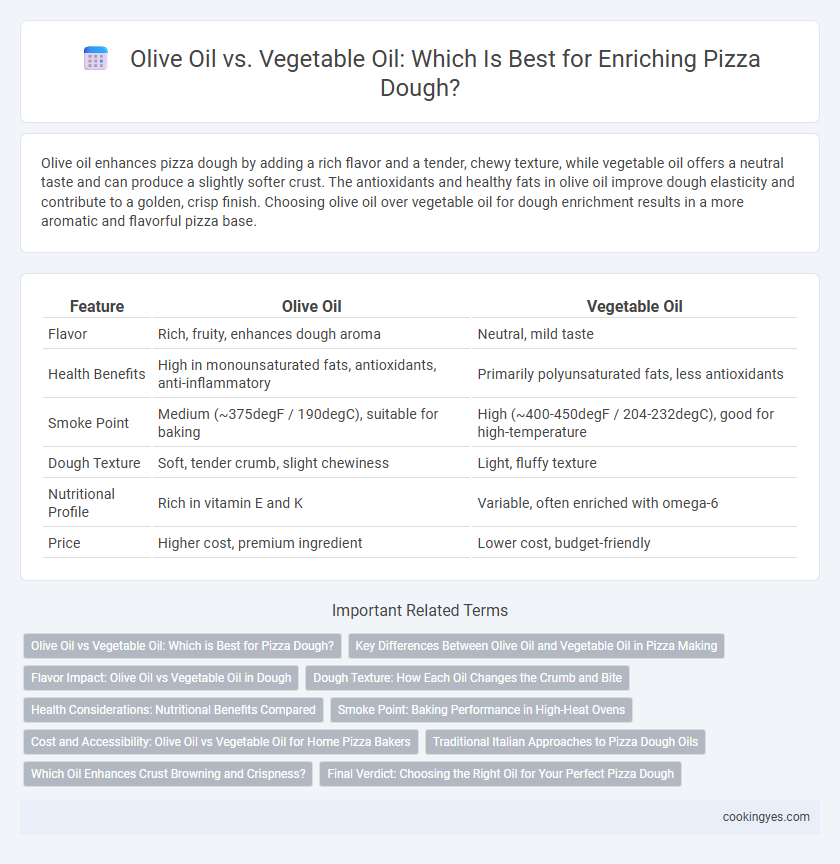 Olive Oil vs. Vegetable Oil: Which Is Best for Enriching Pizza Dough?

Olive oil enhances pizza dough by adding a rich flavor and a tender, chewy texture, while vegetable oil offers a neutral taste and can produce a slightly softer crust. The antioxidants and healthy fats in olive oil improve dough elasticity and contribute to a golden, crisp finish. Choosing olive oil over vegetable oil for dough enrichment results in a more aromatic and flavorful pizza base.

| Feature | Olive Oil | Vegetable Oil |
|---|---|---|
| Flavor | Rich, fruity, enhances dough aroma | Neutral, mild taste |
| Health Benefits | High in monounsaturated fats, antioxidants, anti-inflammatory | Primarily polyunsaturated fats, less antioxidants |
| Smoke Point | Medium (~375degF / 190degC), suitable for baking | High (~400-450degF / 204-232degC), good for high-temperature |
| Dough Texture | Soft, tender crumb, slight chewiness | Light, fluffy texture |
| Nutritional Profile | Rich in vitamin E and K | Variable, often enriched with omega-6 |
| Price | Higher cost, premium ingredient | Lower cost, budget-friendly |

Important Related Terms

Olive Oil vs Vegetable Oil: Which is Best for Pizza Dough?
Key Differences Between Olive Oil and Vegetable Oil in Pizza Making
Flavor Impact: Olive Oil vs Vegetable Oil in Dough
Dough Texture: How Each Oil Changes the Crumb and Bite
Health Considerations: Nutritional Benefits Compared
Smoke Point: Baking Performance in High-Heat Ovens
Cost and Accessibility: Olive Oil vs Vegetable Oil for Home Pizza Bakers
Traditional Italian Approaches to Pizza Dough Oils
Which Oil Enhances Crust Browning and Crispness?
Final Verdict: Choosing the Right Oil for Your Perfect Pizza Dough

cookingyes.com