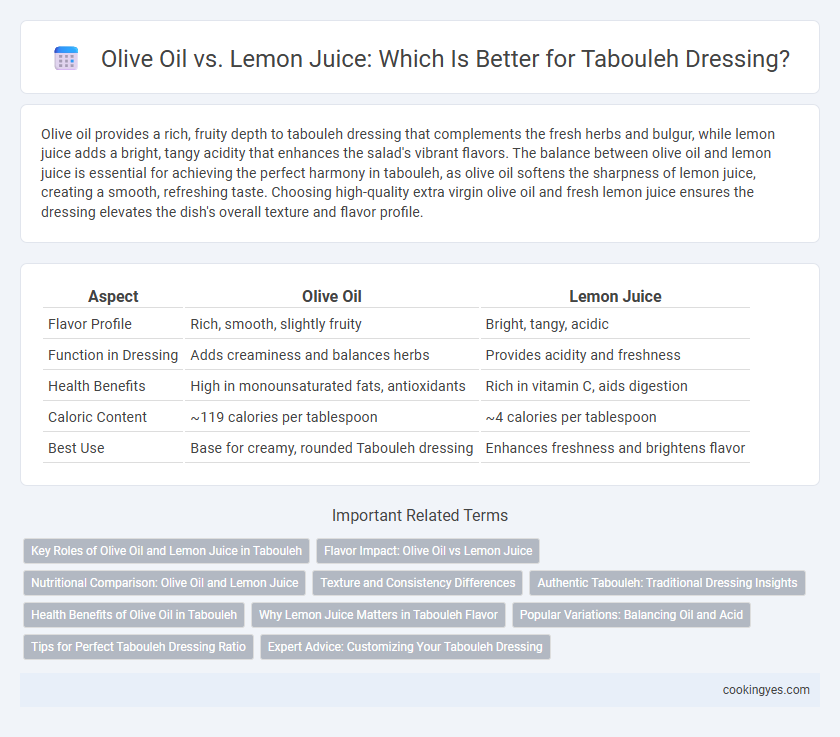 Olive Oil vs. Lemon Juice: Which Is Better for Tabouleh Dressing?

Olive oil provides a rich, fruity depth to tabouleh dressing that complements the fresh herbs and bulgur, while lemon juice adds a bright, tangy acidity that enhances the salad's vibrant flavors. The balance between olive oil and lemon juice is essential for achieving the perfect harmony in tabouleh, as olive oil softens the sharpness of lemon juice, creating a smooth, refreshing taste. Choosing high-quality extra virgin olive oil and fresh lemon juice ensures the dressing elevates the dish's overall texture and flavor profile.

| Aspect | Olive Oil | Lemon Juice |
|---|---|---|
| Flavor Profile | Rich, smooth, slightly fruity | Bright, tangy, acidic |
| Function in Dressing | Adds creaminess and balances herbs | Provides acidity and freshness |
| Health Benefits | High in monounsaturated fats, antioxidants | Rich in vitamin C, aids digestion |
| Caloric Content | ~119 calories per tablespoon | ~4 calories per tablespoon |
| Best Use | Base for creamy, rounded Tabouleh dressing | Enhances freshness and brightens flavor |

Important Related Terms

Key Roles of Olive Oil and Lemon Juice in Tabouleh
Flavor Impact: Olive Oil vs Lemon Juice
Nutritional Comparison: Olive Oil and Lemon Juice
Texture and Consistency Differences
Authentic Tabouleh: Traditional Dressing Insights
Health Benefits of Olive Oil in Tabouleh
Why Lemon Juice Matters in Tabouleh Flavor
Popular Variations: Balancing Oil and Acid
Tips for Perfect Tabouleh Dressing Ratio
Expert Advice: Customizing Your Tabouleh Dressing

cookingyes.com