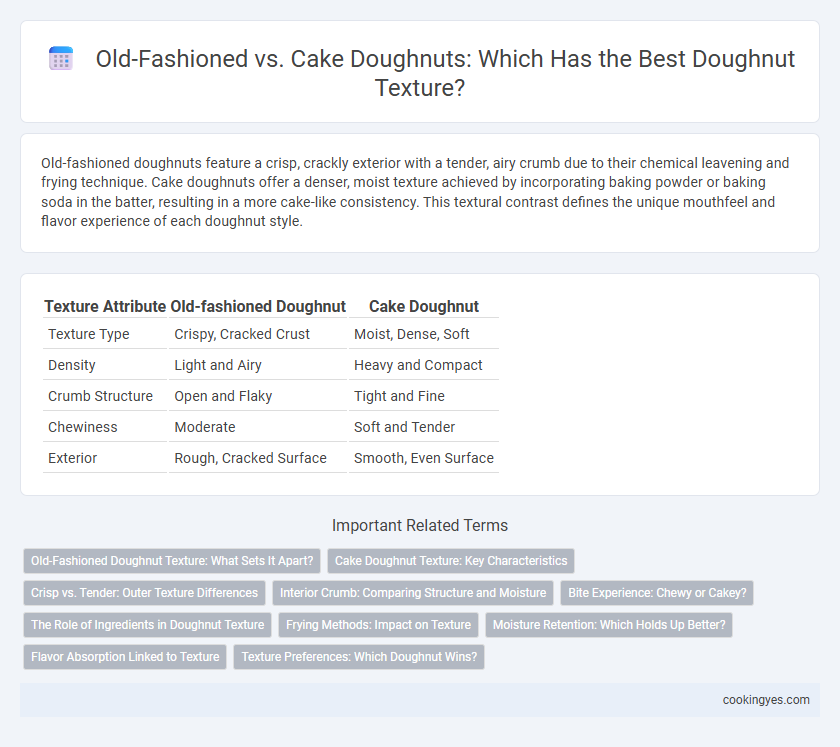 Old-Fashioned vs. Cake Doughnuts: Which Has the Best Doughnut Texture?

Old-fashioned doughnuts feature a crisp, crackly exterior with a tender, airy crumb due to their chemical leavening and frying technique. Cake doughnuts offer a denser, moist texture achieved by incorporating baking powder or baking soda in the batter, resulting in a more cake-like consistency. This textural contrast defines the unique mouthfeel and flavor experience of each doughnut style.

| Texture Attribute | Old-fashioned Doughnut | Cake Doughnut |
|---|---|---|
| Texture Type | Crispy, Cracked Crust | Moist, Dense, Soft |
| Density | Light and Airy | Heavy and Compact |
| Crumb Structure | Open and Flaky | Tight and Fine |
| Chewiness | Moderate | Soft and Tender |
| Exterior | Rough, Cracked Surface | Smooth, Even Surface |

Important Related Terms

Old-Fashioned Doughnut Texture: What Sets It Apart?
Cake Doughnut Texture: Key Characteristics
Crisp vs. Tender: Outer Texture Differences
Interior Crumb: Comparing Structure and Moisture
Bite Experience: Chewy or Cakey?
The Role of Ingredients in Doughnut Texture
Frying Methods: Impact on Texture
Moisture Retention: Which Holds Up Better?
Flavor Absorption Linked to Texture
Texture Preferences: Which Doughnut Wins?

cookingyes.com