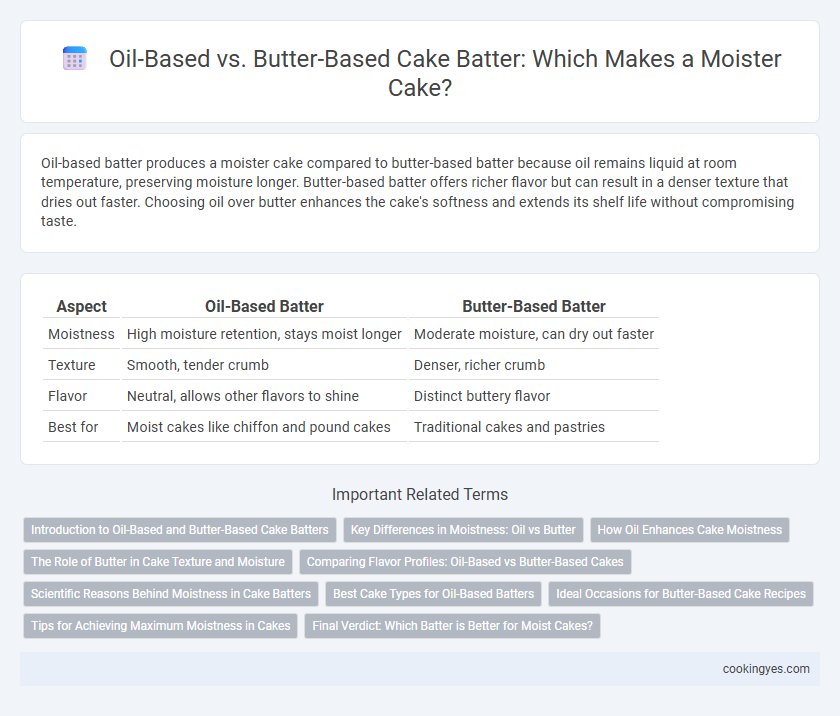 Oil-Based vs. Butter-Based Cake Batter: Which Makes a Moister Cake?

Oil-based batter produces a moister cake compared to butter-based batter because oil remains liquid at room temperature, preserving moisture longer. Butter-based batter offers richer flavor but can result in a denser texture that dries out faster. Choosing oil over butter enhances the cake's softness and extends its shelf life without compromising taste.

| Aspect | Oil-Based Batter | Butter-Based Batter |
|---|---|---|
| Moistness | High moisture retention, stays moist longer | Moderate moisture, can dry out faster |
| Texture | Smooth, tender crumb | Denser, richer crumb |
| Flavor | Neutral, allows other flavors to shine | Distinct buttery flavor |
| Best for | Moist cakes like chiffon and pound cakes | Traditional cakes and pastries |

Important Related Terms

Introduction to Oil-Based and Butter-Based Cake Batters
Key Differences in Moistness: Oil vs Butter
How Oil Enhances Cake Moistness
The Role of Butter in Cake Texture and Moisture
Comparing Flavor Profiles: Oil-Based vs Butter-Based Cakes
Scientific Reasons Behind Moistness in Cake Batters
Best Cake Types for Oil-Based Batters
Ideal Occasions for Butter-Based Cake Recipes
Tips for Achieving Maximum Moistness in Cakes
Final Verdict: Which Batter is Better for Moist Cakes?

cookingyes.com