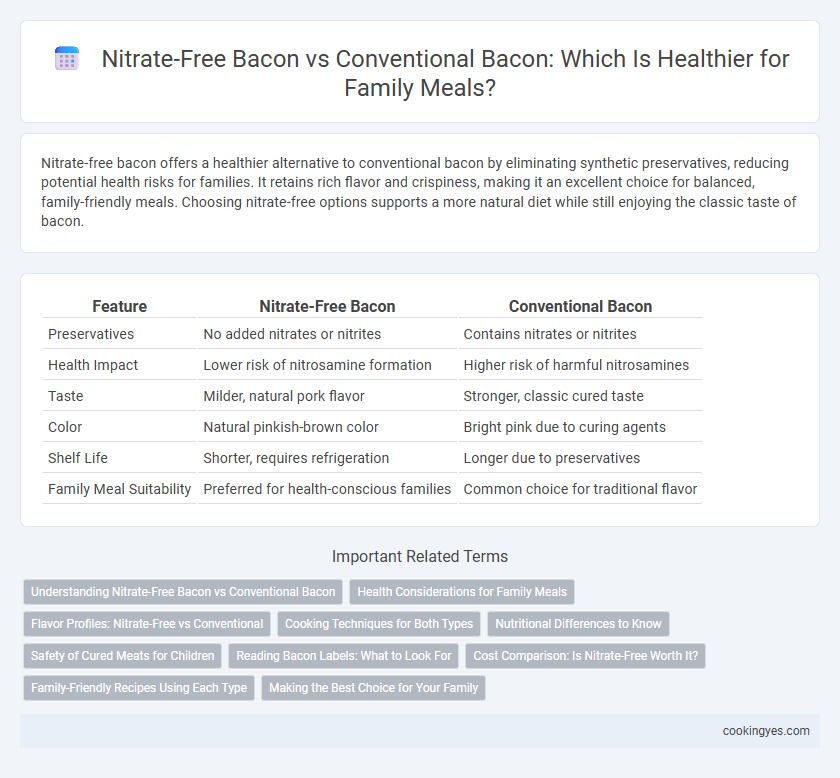 Nitrate-Free Bacon vs Conventional Bacon: Which Is Healthier for Family Meals?

Nitrate-free bacon offers a healthier alternative to conventional bacon by eliminating synthetic preservatives, reducing potential health risks for families. It retains rich flavor and crispiness, making it an excellent choice for balanced, family-friendly meals. Choosing nitrate-free options supports a more natural diet while still enjoying the classic taste of bacon.

| Feature | Nitrate-Free Bacon | Conventional Bacon |
|---|---|---|
| Preservatives | No added nitrates or nitrites | Contains nitrates or nitrites |
| Health Impact | Lower risk of nitrosamine formation | Higher risk of harmful nitrosamines |
| Taste | Milder, natural pork flavor | Stronger, classic cured taste |
| Color | Natural pinkish-brown color | Bright pink due to curing agents |
| Shelf Life | Shorter, requires refrigeration | Longer due to preservatives |
| Family Meal Suitability | Preferred for health-conscious families | Common choice for traditional flavor |

Important Related Terms

Understanding Nitrate-Free Bacon vs Conventional Bacon
Health Considerations for Family Meals
Flavor Profiles: Nitrate-Free vs Conventional
Cooking Techniques for Both Types
Nutritional Differences to Know
Safety of Cured Meats for Children
Reading Bacon Labels: What to Look For
Cost Comparison: Is Nitrate-Free Worth It?
Family-Friendly Recipes Using Each Type
Making the Best Choice for Your Family

cookingyes.com