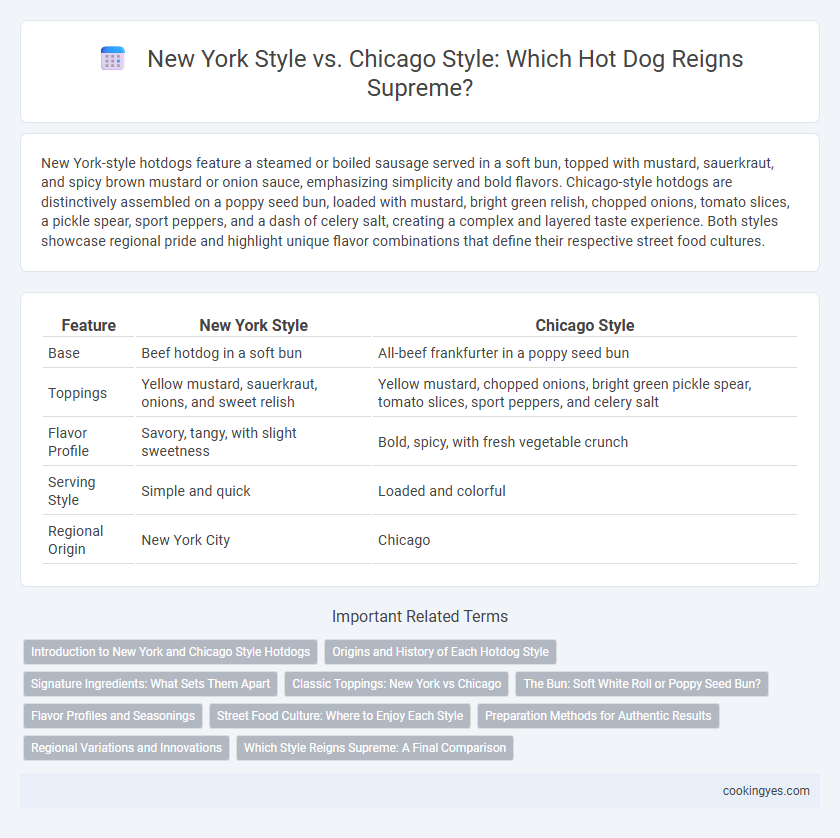 New York Style vs. Chicago Style: Which Hot Dog Reigns Supreme?

New York-style hotdogs feature a steamed or boiled sausage served in a soft bun, topped with mustard, sauerkraut, and spicy brown mustard or onion sauce, emphasizing simplicity and bold flavors. Chicago-style hotdogs are distinctively assembled on a poppy seed bun, loaded with mustard, bright green relish, chopped onions, tomato slices, a pickle spear, sport peppers, and a dash of celery salt, creating a complex and layered taste experience. Both styles showcase regional pride and highlight unique flavor combinations that define their respective street food cultures.

| Feature | New York Style | Chicago Style |
|---|---|---|
| Base | Beef hotdog in a soft bun | All-beef frankfurter in a poppy seed bun |
| Toppings | Yellow mustard, sauerkraut, onions, and sweet relish | Yellow mustard, chopped onions, bright green pickle spear, tomato slices, sport peppers, and celery salt |
| Flavor Profile | Savory, tangy, with slight sweetness | Bold, spicy, with fresh vegetable crunch |
| Serving Style | Simple and quick | Loaded and colorful |
| Regional Origin | New York City | Chicago |

Important Related Terms

Introduction to New York and Chicago Style Hotdogs
Origins and History of Each Hotdog Style
Signature Ingredients: What Sets Them Apart
Classic Toppings: New York vs Chicago
The Bun: Soft White Roll or Poppy Seed Bun?
Flavor Profiles and Seasonings
Street Food Culture: Where to Enjoy Each Style
Preparation Methods for Authentic Results
Regional Variations and Innovations
Which Style Reigns Supreme: A Final Comparison

cookingyes.com