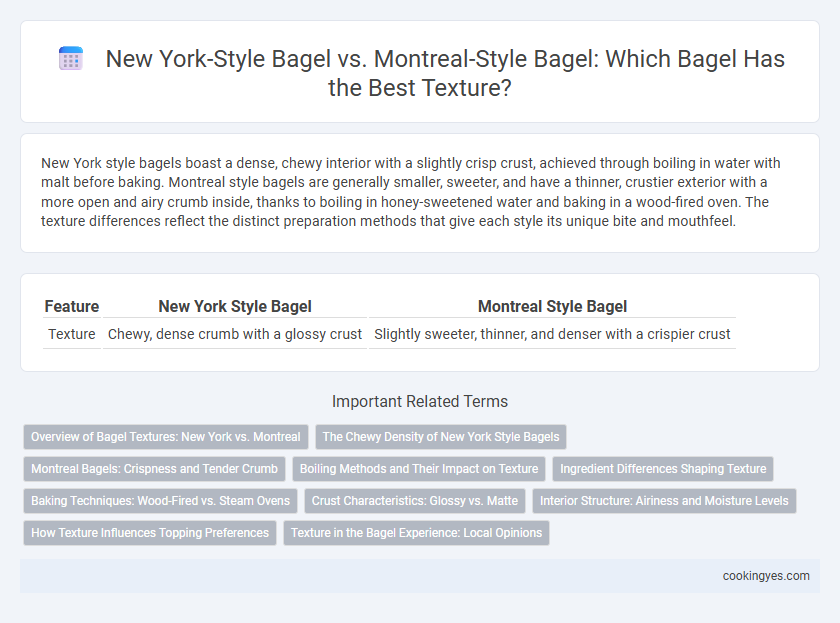 New York-Style Bagel vs. Montreal-Style Bagel: Which Bagel Has the Best Texture?

New York style bagels boast a dense, chewy interior with a slightly crisp crust, achieved through boiling in water with malt before baking. Montreal style bagels are generally smaller, sweeter, and have a thinner, crustier exterior with a more open and airy crumb inside, thanks to boiling in honey-sweetened water and baking in a wood-fired oven. The texture differences reflect the distinct preparation methods that give each style its unique bite and mouthfeel.

| Feature | New York Style Bagel | Montreal Style Bagel |
|---|---|---|
| Texture | Chewy, dense crumb with a glossy crust | Slightly sweeter, thinner, and denser with a crispier crust |

Important Related Terms

Overview of Bagel Textures: New York vs. Montreal
The Chewy Density of New York Style Bagels
Montreal Bagels: Crispness and Tender Crumb
Boiling Methods and Their Impact on Texture
Ingredient Differences Shaping Texture
Baking Techniques: Wood-Fired vs. Steam Ovens
Crust Characteristics: Glossy vs. Matte
Interior Structure: Airiness and Moisture Levels
How Texture Influences Topping Preferences
Texture in the Bagel Experience: Local Opinions

cookingyes.com