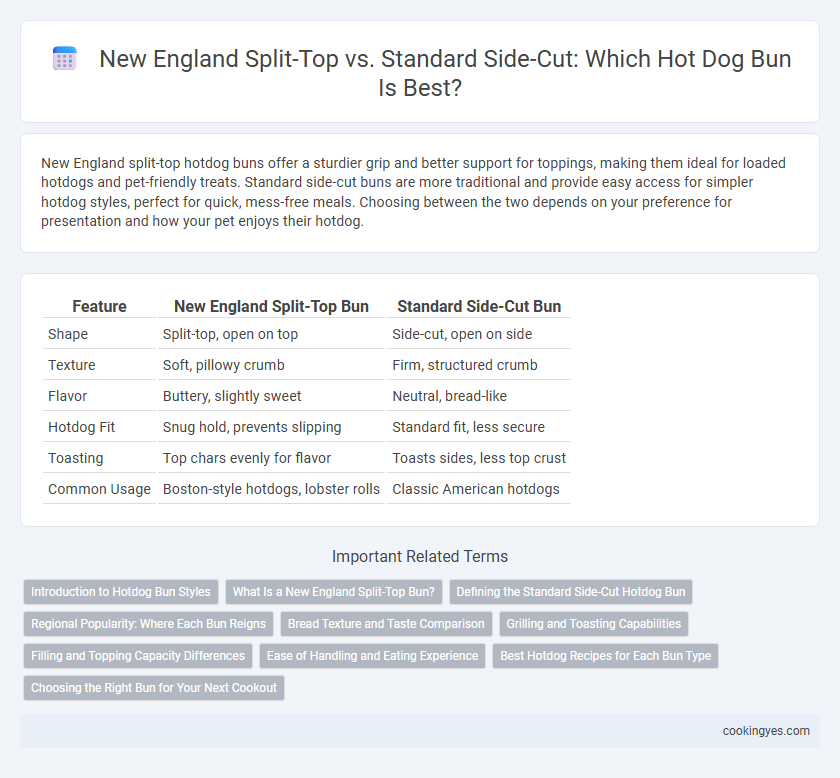 New England Split-Top vs. Standard Side-Cut: Which Hot Dog Bun Is Best?

New England split-top hotdog buns offer a sturdier grip and better support for toppings, making them ideal for loaded hotdogs and pet-friendly treats. Standard side-cut buns are more traditional and provide easy access for simpler hotdog styles, perfect for quick, mess-free meals. Choosing between the two depends on your preference for presentation and how your pet enjoys their hotdog.

| Feature | New England Split-Top Bun | Standard Side-Cut Bun |
|---|---|---|
| Shape | Split-top, open on top | Side-cut, open on side |
| Texture | Soft, pillowy crumb | Firm, structured crumb |
| Flavor | Buttery, slightly sweet | Neutral, bread-like |
| Hotdog Fit | Snug hold, prevents slipping | Standard fit, less secure |
| Toasting | Top chars evenly for flavor | Toasts sides, less top crust |
| Common Usage | Boston-style hotdogs, lobster rolls | Classic American hotdogs |

Important Related Terms

Introduction to Hotdog Bun Styles
What Is a New England Split-Top Bun?
Defining the Standard Side-Cut Hotdog Bun
Regional Popularity: Where Each Bun Reigns
Bread Texture and Taste Comparison
Grilling and Toasting Capabilities
Filling and Topping Capacity Differences
Ease of Handling and Eating Experience
Best Hotdog Recipes for Each Bun Type
Choosing the Right Bun for Your Next Cookout

cookingyes.com