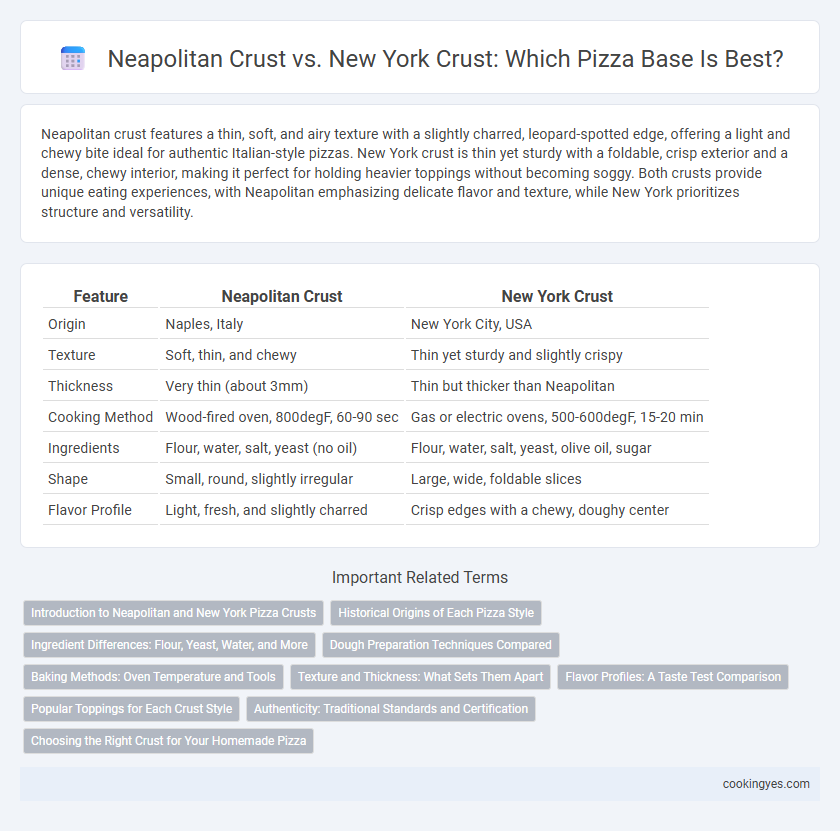 Neapolitan Crust vs. New York Crust: Which Pizza Base Is Best?

Neapolitan crust features a thin, soft, and airy texture with a slightly charred, leopard-spotted edge, offering a light and chewy bite ideal for authentic Italian-style pizzas. New York crust is thin yet sturdy with a foldable, crisp exterior and a dense, chewy interior, making it perfect for holding heavier toppings without becoming soggy. Both crusts provide unique eating experiences, with Neapolitan emphasizing delicate flavor and texture, while New York prioritizes structure and versatility.

| Feature | Neapolitan Crust | New York Crust |
|---|---|---|
| Origin | Naples, Italy | New York City, USA |
| Texture | Soft, thin, and chewy | Thin yet sturdy and slightly crispy |
| Thickness | Very thin (about 3mm) | Thin but thicker than Neapolitan |
| Cooking Method | Wood-fired oven, 800degF, 60-90 sec | Gas or electric ovens, 500-600degF, 15-20 min |
| Ingredients | Flour, water, salt, yeast (no oil) | Flour, water, salt, yeast, olive oil, sugar |
| Shape | Small, round, slightly irregular | Large, wide, foldable slices |
| Flavor Profile | Light, fresh, and slightly charred | Crisp edges with a chewy, doughy center |

Important Related Terms

Introduction to Neapolitan and New York Pizza Crusts
Historical Origins of Each Pizza Style
Ingredient Differences: Flour, Yeast, Water, and More
Dough Preparation Techniques Compared
Baking Methods: Oven Temperature and Tools
Texture and Thickness: What Sets Them Apart
Flavor Profiles: A Taste Test Comparison
Popular Toppings for Each Crust Style
Authenticity: Traditional Standards and Certification
Choosing the Right Crust for Your Homemade Pizza

cookingyes.com