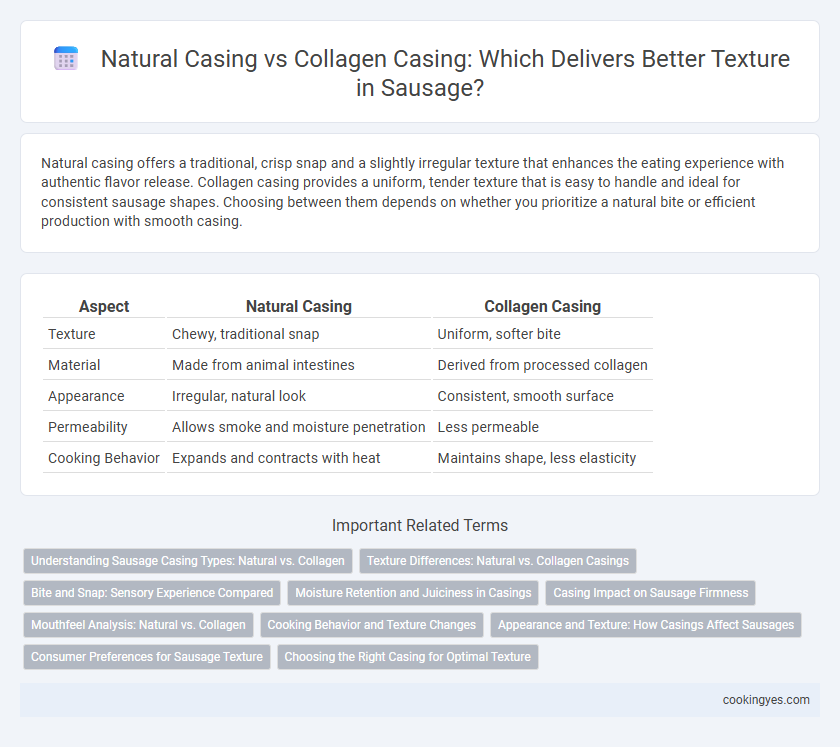 Natural Casing vs Collagen Casing: Which Delivers Better Texture in Sausage?

Natural casing offers a traditional, crisp snap and a slightly irregular texture that enhances the eating experience with authentic flavor release. Collagen casing provides a uniform, tender texture that is easy to handle and ideal for consistent sausage shapes. Choosing between them depends on whether you prioritize a natural bite or efficient production with smooth casing.

| Aspect | Natural Casing | Collagen Casing |
|---|---|---|
| Texture | Chewy, traditional snap | Uniform, softer bite |
| Material | Made from animal intestines | Derived from processed collagen |
| Appearance | Irregular, natural look | Consistent, smooth surface |
| Permeability | Allows smoke and moisture penetration | Less permeable |
| Cooking Behavior | Expands and contracts with heat | Maintains shape, less elasticity |

Important Related Terms

Understanding Sausage Casing Types: Natural vs. Collagen

Texture Differences: Natural vs. Collagen Casings

Bite and Snap: Sensory Experience Compared

Moisture Retention and Juiciness in Casings

Casing Impact on Sausage Firmness

Mouthfeel Analysis: Natural vs. Collagen

Cooking Behavior and Texture Changes

Appearance and Texture: How Casings Affect Sausages

Consumer Preferences for Sausage Texture

Choosing the Right Casing for Optimal Texture

cookingyes.com