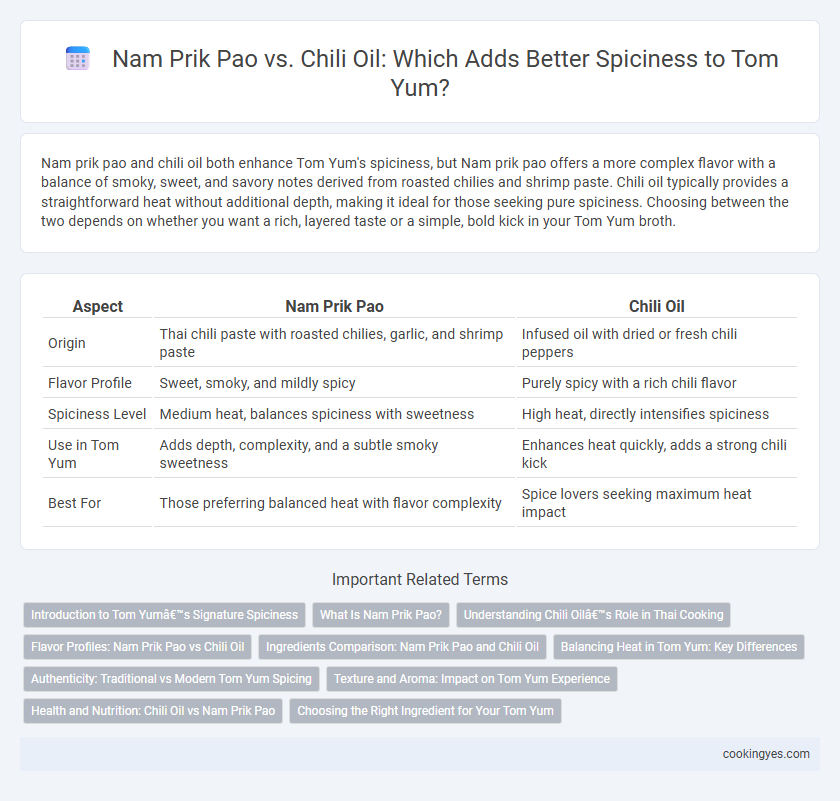 Nam Prik Pao vs. Chili Oil: Which Adds Better Spiciness to Tom Yum?

Nam prik pao and chili oil both enhance Tom Yum's spiciness, but Nam prik pao offers a more complex flavor with a balance of smoky, sweet, and savory notes derived from roasted chilies and shrimp paste. Chili oil typically provides a straightforward heat without additional depth, making it ideal for those seeking pure spiciness. Choosing between the two depends on whether you want a rich, layered taste or a simple, bold kick in your Tom Yum broth.

| Aspect | Nam Prik Pao | Chili Oil |
|---|---|---|
| Origin | Thai chili paste with roasted chilies, garlic, and shrimp paste | Infused oil with dried or fresh chili peppers |
| Flavor Profile | Sweet, smoky, and mildly spicy | Purely spicy with a rich chili flavor |
| Spiciness Level | Medium heat, balances spiciness with sweetness | High heat, directly intensifies spiciness |
| Use in Tom Yum | Adds depth, complexity, and a subtle smoky sweetness | Enhances heat quickly, adds a strong chili kick |
| Best For | Those preferring balanced heat with flavor complexity | Spice lovers seeking maximum heat impact |

Important Related Terms

Introduction to Tom Yumâ€™s Signature Spiciness
What Is Nam Prik Pao?
Understanding Chili Oilâ€™s Role in Thai Cooking
Flavor Profiles: Nam Prik Pao vs Chili Oil
Ingredients Comparison: Nam Prik Pao and Chili Oil
Balancing Heat in Tom Yum: Key Differences
Authenticity: Traditional vs Modern Tom Yum Spicing
Texture and Aroma: Impact on Tom Yum Experience
Health and Nutrition: Chili Oil vs Nam Prik Pao
Choosing the Right Ingredient for Your Tom Yum

cookingyes.com