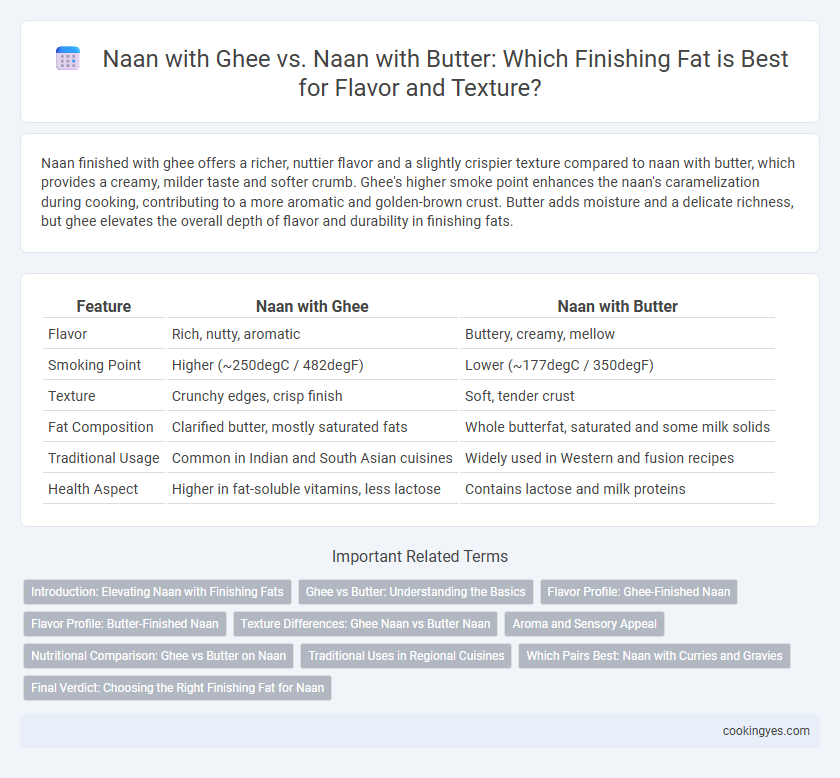 Naan with Ghee vs. Naan with Butter: Which Finishing Fat is Best for Flavor and Texture?

Naan finished with ghee offers a richer, nuttier flavor and a slightly crispier texture compared to naan with butter, which provides a creamy, milder taste and softer crumb. Ghee's higher smoke point enhances the naan's caramelization during cooking, contributing to a more aromatic and golden-brown crust. Butter adds moisture and a delicate richness, but ghee elevates the overall depth of flavor and durability in finishing fats.

| Feature | Naan with Ghee | Naan with Butter |
|---|---|---|
| Flavor | Rich, nutty, aromatic | Buttery, creamy, mellow |
| Smoking Point | Higher (~250degC / 482degF) | Lower (~177degC / 350degF) |
| Texture | Crunchy edges, crisp finish | Soft, tender crust |
| Fat Composition | Clarified butter, mostly saturated fats | Whole butterfat, saturated and some milk solids |
| Traditional Usage | Common in Indian and South Asian cuisines | Widely used in Western and fusion recipes |
| Health Aspect | Higher in fat-soluble vitamins, less lactose | Contains lactose and milk proteins |

Important Related Terms

Introduction: Elevating Naan with Finishing Fats
Ghee vs Butter: Understanding the Basics
Flavor Profile: Ghee-Finished Naan
Flavor Profile: Butter-Finished Naan
Texture Differences: Ghee Naan vs Butter Naan
Aroma and Sensory Appeal
Nutritional Comparison: Ghee vs Butter on Naan
Traditional Uses in Regional Cuisines
Which Pairs Best: Naan with Curries and Gravies
Final Verdict: Choosing the Right Finishing Fat for Naan

cookingyes.com