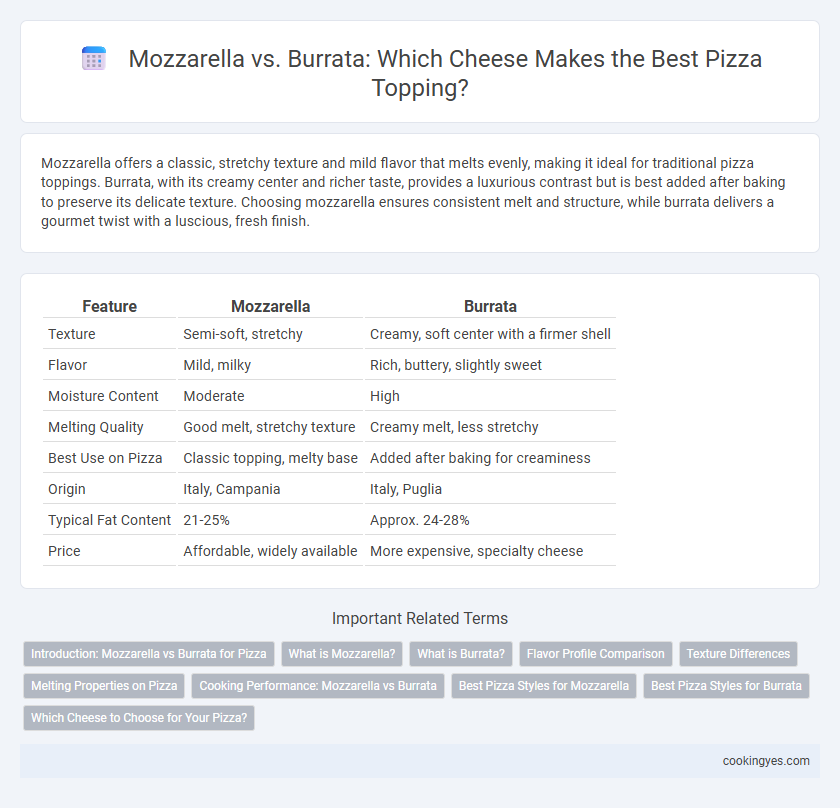 Mozzarella vs. Burrata: Which Cheese Makes the Best Pizza Topping?

Mozzarella offers a classic, stretchy texture and mild flavor that melts evenly, making it ideal for traditional pizza toppings. Burrata, with its creamy center and richer taste, provides a luxurious contrast but is best added after baking to preserve its delicate texture. Choosing mozzarella ensures consistent melt and structure, while burrata delivers a gourmet twist with a luscious, fresh finish.

| Feature | Mozzarella | Burrata |
|---|---|---|
| Texture | Semi-soft, stretchy | Creamy, soft center with a firmer shell |
| Flavor | Mild, milky | Rich, buttery, slightly sweet |
| Moisture Content | Moderate | High |
| Melting Quality | Good melt, stretchy texture | Creamy melt, less stretchy |
| Best Use on Pizza | Classic topping, melty base | Added after baking for creaminess |
| Origin | Italy, Campania | Italy, Puglia |
| Typical Fat Content | 21-25% | Approx. 24-28% |
| Price | Affordable, widely available | More expensive, specialty cheese |

Important Related Terms

Introduction: Mozzarella vs Burrata for Pizza
What is Mozzarella?
What is Burrata?
Flavor Profile Comparison
Texture Differences
Melting Properties on Pizza
Cooking Performance: Mozzarella vs Burrata
Best Pizza Styles for Mozzarella
Best Pizza Styles for Burrata
Which Cheese to Choose for Your Pizza?

cookingyes.com