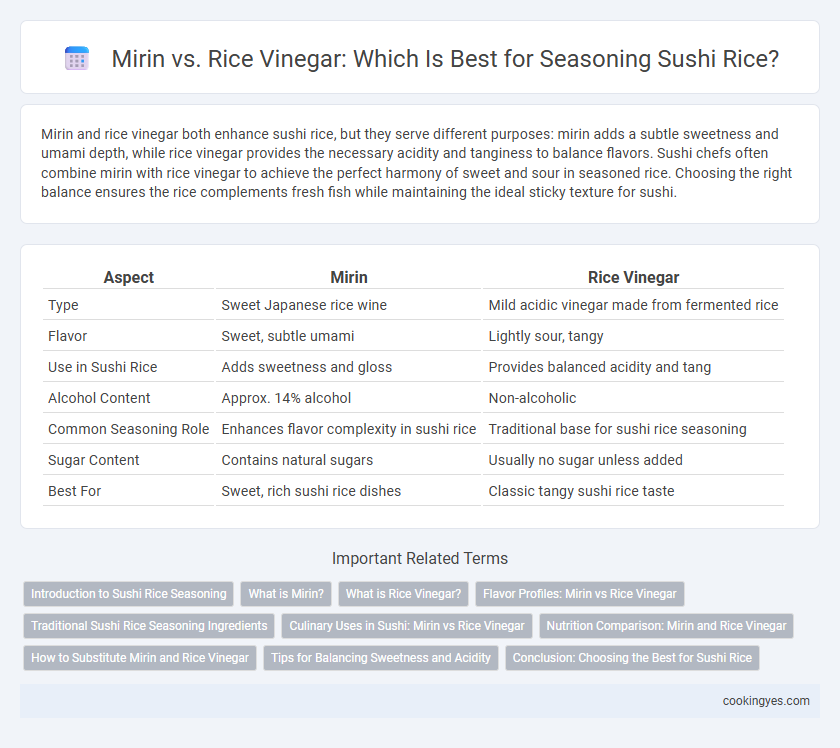 Mirin vs. Rice Vinegar: Which Is Best for Seasoning Sushi Rice?

Mirin and rice vinegar both enhance sushi rice, but they serve different purposes: mirin adds a subtle sweetness and umami depth, while rice vinegar provides the necessary acidity and tanginess to balance flavors. Sushi chefs often combine mirin with rice vinegar to achieve the perfect harmony of sweet and sour in seasoned rice. Choosing the right balance ensures the rice complements fresh fish while maintaining the ideal sticky texture for sushi.

| Aspect | Mirin | Rice Vinegar |
|---|---|---|
| Type | Sweet Japanese rice wine | Mild acidic vinegar made from fermented rice |
| Flavor | Sweet, subtle umami | Lightly sour, tangy |
| Use in Sushi Rice | Adds sweetness and gloss | Provides balanced acidity and tang |
| Alcohol Content | Approx. 14% alcohol | Non-alcoholic |
| Common Seasoning Role | Enhances flavor complexity in sushi rice | Traditional base for sushi rice seasoning |
| Sugar Content | Contains natural sugars | Usually no sugar unless added |
| Best For | Sweet, rich sushi rice dishes | Classic tangy sushi rice taste |

Important Related Terms

Introduction to Sushi Rice Seasoning
What is Mirin?
What is Rice Vinegar?
Flavor Profiles: Mirin vs Rice Vinegar
Traditional Sushi Rice Seasoning Ingredients
Culinary Uses in Sushi: Mirin vs Rice Vinegar
Nutrition Comparison: Mirin and Rice Vinegar
How to Substitute Mirin and Rice Vinegar
Tips for Balancing Sweetness and Acidity
Conclusion: Choosing the Best for Sushi Rice

cookingyes.com