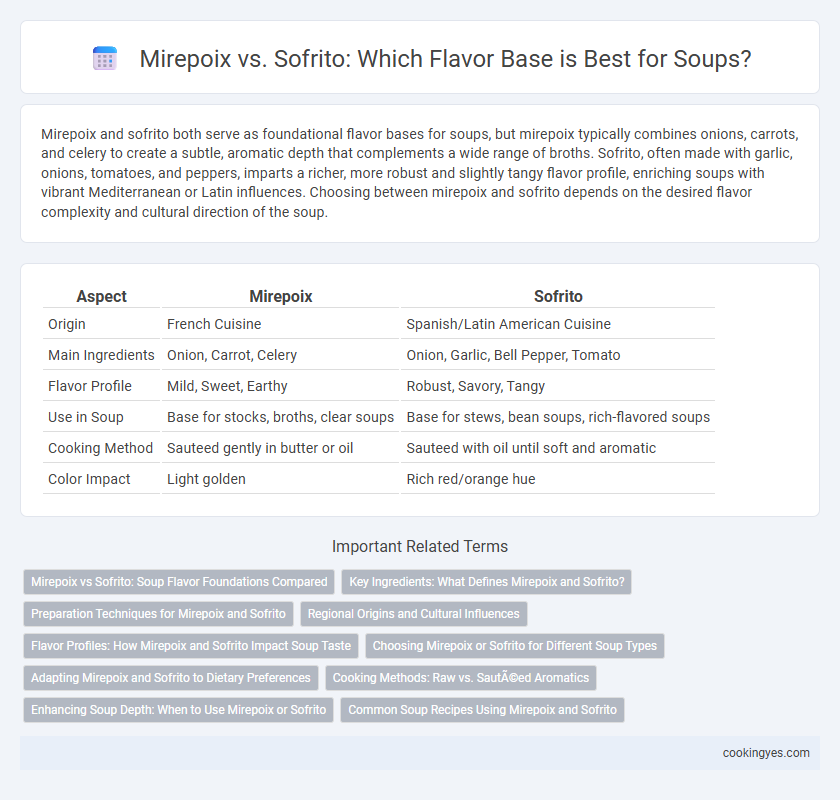 Mirepoix vs. Sofrito: Which Flavor Base is Best for Soups?

Mirepoix and sofrito both serve as foundational flavor bases for soups, but mirepoix typically combines onions, carrots, and celery to create a subtle, aromatic depth that complements a wide range of broths. Sofrito, often made with garlic, onions, tomatoes, and peppers, imparts a richer, more robust and slightly tangy flavor profile, enriching soups with vibrant Mediterranean or Latin influences. Choosing between mirepoix and sofrito depends on the desired flavor complexity and cultural direction of the soup.

| Aspect | Mirepoix | Sofrito |
|---|---|---|
| Origin | French Cuisine | Spanish/Latin American Cuisine |
| Main Ingredients | Onion, Carrot, Celery | Onion, Garlic, Bell Pepper, Tomato |
| Flavor Profile | Mild, Sweet, Earthy | Robust, Savory, Tangy |
| Use in Soup | Base for stocks, broths, clear soups | Base for stews, bean soups, rich-flavored soups |
| Cooking Method | Sauteed gently in butter or oil | Sauteed with oil until soft and aromatic |
| Color Impact | Light golden | Rich red/orange hue |

Important Related Terms

Mirepoix vs Sofrito: Soup Flavor Foundations Compared
Key Ingredients: What Defines Mirepoix and Sofrito?
Preparation Techniques for Mirepoix and Sofrito
Regional Origins and Cultural Influences
Flavor Profiles: How Mirepoix and Sofrito Impact Soup Taste
Choosing Mirepoix or Sofrito for Different Soup Types
Adapting Mirepoix and Sofrito to Dietary Preferences
Cooking Methods: Raw vs. SautÃ©ed Aromatics
Enhancing Soup Depth: When to Use Mirepoix or Sofrito
Common Soup Recipes Using Mirepoix and Sofrito

cookingyes.com