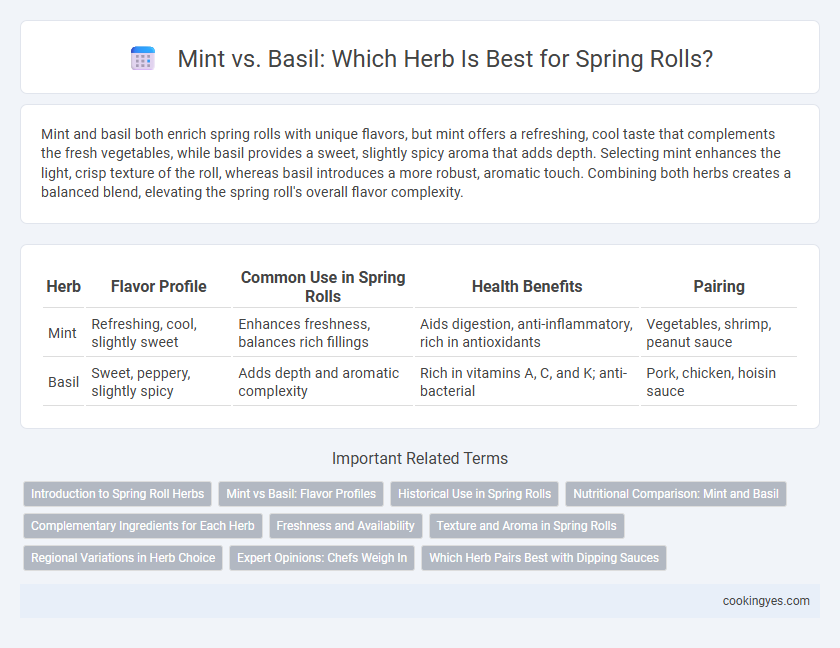 Mint vs. Basil: Which Herb Is Best for Spring Rolls?

Mint and basil both enrich spring rolls with unique flavors, but mint offers a refreshing, cool taste that complements the fresh vegetables, while basil provides a sweet, slightly spicy aroma that adds depth. Selecting mint enhances the light, crisp texture of the roll, whereas basil introduces a more robust, aromatic touch. Combining both herbs creates a balanced blend, elevating the spring roll's overall flavor complexity.

| Herb | Flavor Profile | Common Use in Spring Rolls | Health Benefits | Pairing |
|---|---|---|---|---|
| Mint | Refreshing, cool, slightly sweet | Enhances freshness, balances rich fillings | Aids digestion, anti-inflammatory, rich in antioxidants | Vegetables, shrimp, peanut sauce |
| Basil | Sweet, peppery, slightly spicy | Adds depth and aromatic complexity | Rich in vitamins A, C, and K; anti-bacterial | Pork, chicken, hoisin sauce |

Important Related Terms

Introduction to Spring Roll Herbs
Mint vs Basil: Flavor Profiles
Historical Use in Spring Rolls
Nutritional Comparison: Mint and Basil
Complementary Ingredients for Each Herb
Freshness and Availability
Texture and Aroma in Spring Rolls
Regional Variations in Herb Choice
Expert Opinions: Chefs Weigh In
Which Herb Pairs Best with Dipping Sauces

cookingyes.com