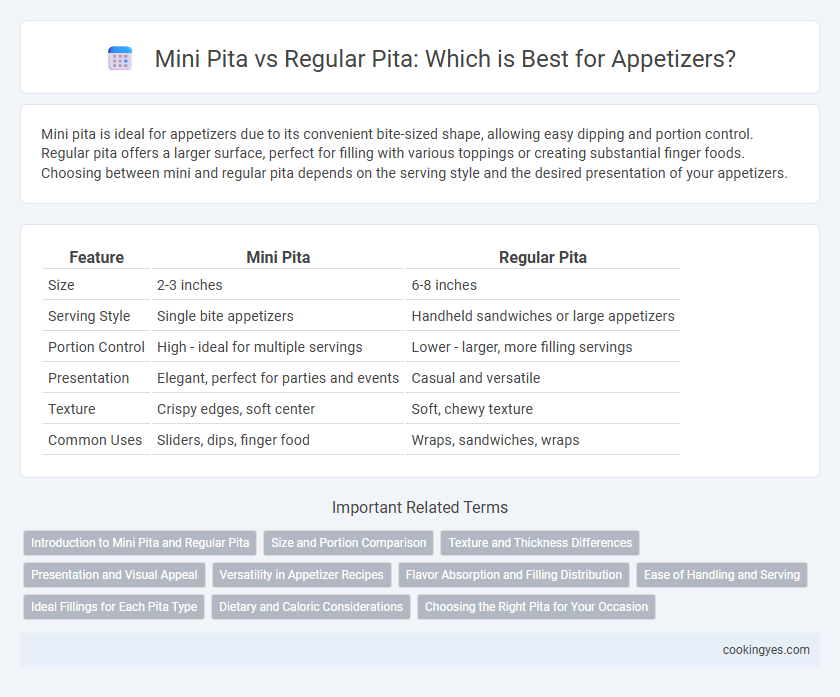 Mini Pita vs Regular Pita: Which is Best for Appetizers?

Mini pita is ideal for appetizers due to its convenient bite-sized shape, allowing easy dipping and portion control. Regular pita offers a larger surface, perfect for filling with various toppings or creating substantial finger foods. Choosing between mini and regular pita depends on the serving style and the desired presentation of your appetizers.

| Feature | Mini Pita | Regular Pita |
|---|---|---|
| Size | 2-3 inches | 6-8 inches |
| Serving Style | Single bite appetizers | Handheld sandwiches or large appetizers |
| Portion Control | High - ideal for multiple servings | Lower - larger, more filling servings |
| Presentation | Elegant, perfect for parties and events | Casual and versatile |
| Texture | Crispy edges, soft center | Soft, chewy texture |
| Common Uses | Sliders, dips, finger food | Wraps, sandwiches, wraps |

Important Related Terms

Introduction to Mini Pita and Regular Pita
Size and Portion Comparison
Texture and Thickness Differences
Presentation and Visual Appeal
Versatility in Appetizer Recipes
Flavor Absorption and Filling Distribution
Ease of Handling and Serving
Ideal Fillings for Each Pita Type
Dietary and Caloric Considerations
Choosing the Right Pita for Your Occasion

cookingyes.com