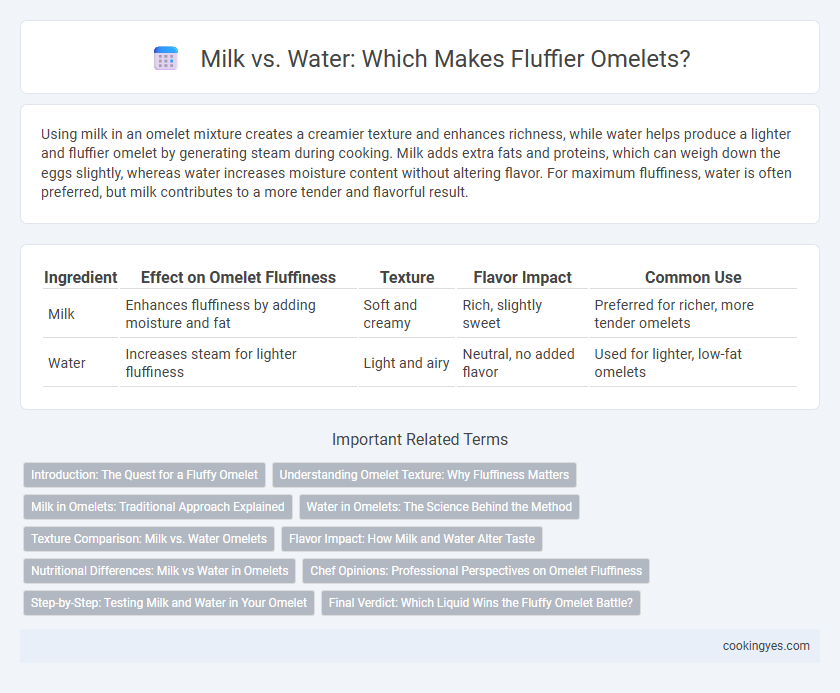 Milk vs. Water: Which Makes Fluffier Omelets?

Using milk in an omelet mixture creates a creamier texture and enhances richness, while water helps produce a lighter and fluffier omelet by generating steam during cooking. Milk adds extra fats and proteins, which can weigh down the eggs slightly, whereas water increases moisture content without altering flavor. For maximum fluffiness, water is often preferred, but milk contributes to a more tender and flavorful result.

| Ingredient | Effect on Omelet Fluffiness | Texture | Flavor Impact | Common Use |
|---|---|---|---|---|
| Milk | Enhances fluffiness by adding moisture and fat | Soft and creamy | Rich, slightly sweet | Preferred for richer, more tender omelets |
| Water | Increases steam for lighter fluffiness | Light and airy | Neutral, no added flavor | Used for lighter, low-fat omelets |

Important Related Terms

Introduction: The Quest for a Fluffy Omelet
Understanding Omelet Texture: Why Fluffiness Matters
Milk in Omelets: Traditional Approach Explained
Water in Omelets: The Science Behind the Method
Texture Comparison: Milk vs. Water Omelets
Flavor Impact: How Milk and Water Alter Taste
Nutritional Differences: Milk vs Water in Omelets
Chef Opinions: Professional Perspectives on Omelet Fluffiness
Step-by-Step: Testing Milk and Water in Your Omelet
Final Verdict: Which Liquid Wins the Fluffy Omelet Battle?

cookingyes.com