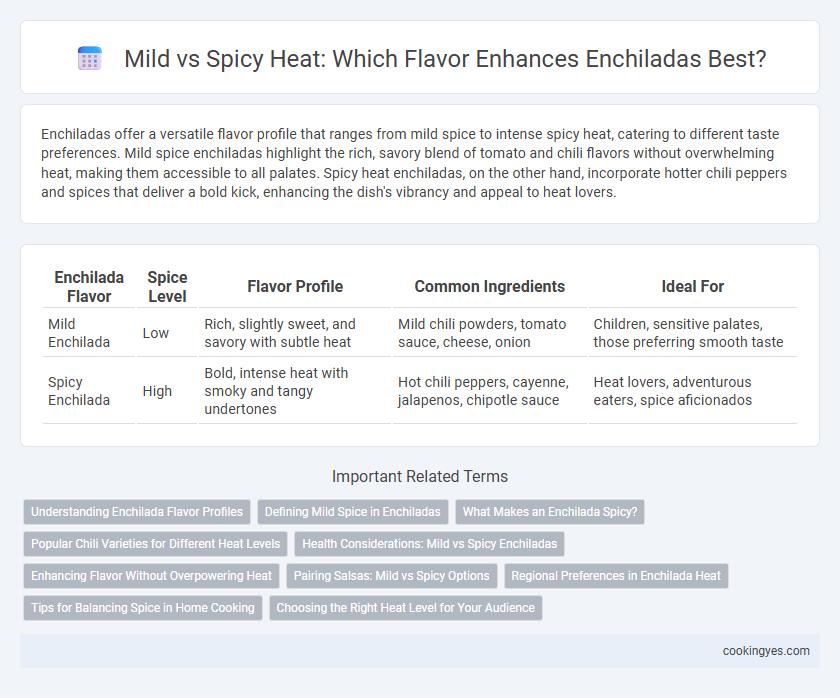 Mild vs Spicy Heat: Which Flavor Enhances Enchiladas Best?

Enchiladas offer a versatile flavor profile that ranges from mild spice to intense spicy heat, catering to different taste preferences. Mild spice enchiladas highlight the rich, savory blend of tomato and chili flavors without overwhelming heat, making them accessible to all palates. Spicy heat enchiladas, on the other hand, incorporate hotter chili peppers and spices that deliver a bold kick, enhancing the dish's vibrancy and appeal to heat lovers.

| Enchilada Flavor | Spice Level | Flavor Profile | Common Ingredients | Ideal For |
|---|---|---|---|---|
| Mild Enchilada | Low | Rich, slightly sweet, and savory with subtle heat | Mild chili powders, tomato sauce, cheese, onion | Children, sensitive palates, those preferring smooth taste |
| Spicy Enchilada | High | Bold, intense heat with smoky and tangy undertones | Hot chili peppers, cayenne, jalapenos, chipotle sauce | Heat lovers, adventurous eaters, spice aficionados |

Important Related Terms

Understanding Enchilada Flavor Profiles
Defining Mild Spice in Enchiladas
What Makes an Enchilada Spicy?
Popular Chili Varieties for Different Heat Levels
Health Considerations: Mild vs Spicy Enchiladas
Enhancing Flavor Without Overpowering Heat
Pairing Salsas: Mild vs Spicy Options
Regional Preferences in Enchilada Heat
Tips for Balancing Spice in Home Cooking
Choosing the Right Heat Level for Your Audience

cookingyes.com