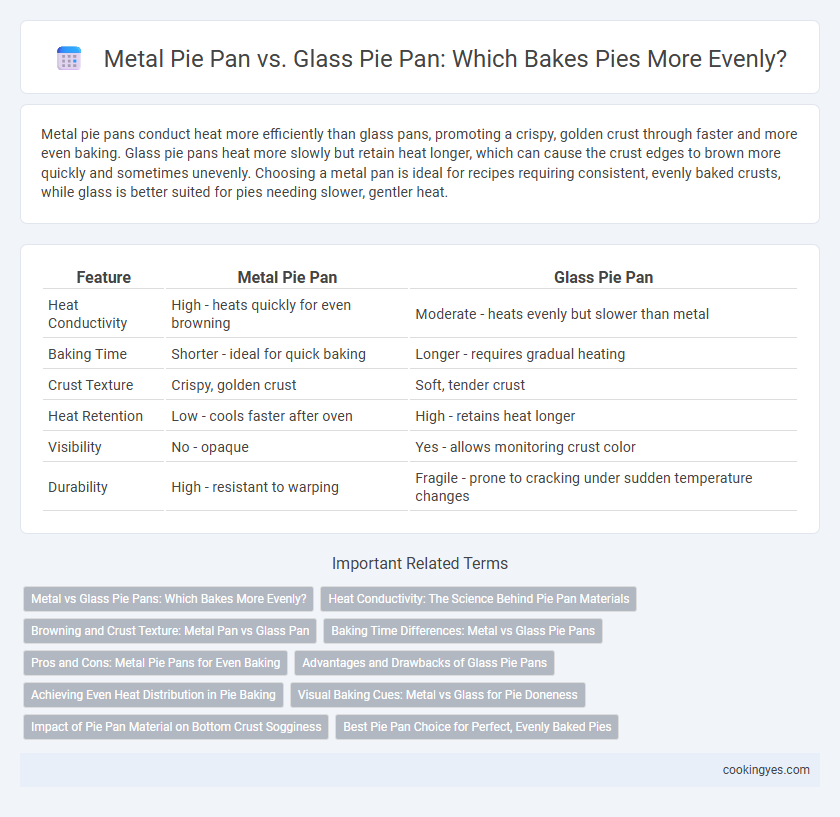 Metal Pie Pan vs. Glass Pie Pan: Which Bakes Pies More Evenly?

Metal pie pans conduct heat more efficiently than glass pans, promoting a crispy, golden crust through faster and more even baking. Glass pie pans heat more slowly but retain heat longer, which can cause the crust edges to brown more quickly and sometimes unevenly. Choosing a metal pan is ideal for recipes requiring consistent, evenly baked crusts, while glass is better suited for pies needing slower, gentler heat.

| Feature | Metal Pie Pan | Glass Pie Pan |
|---|---|---|
| Heat Conductivity | High - heats quickly for even browning | Moderate - heats evenly but slower than metal |
| Baking Time | Shorter - ideal for quick baking | Longer - requires gradual heating |
| Crust Texture | Crispy, golden crust | Soft, tender crust |
| Heat Retention | Low - cools faster after oven | High - retains heat longer |
| Visibility | No - opaque | Yes - allows monitoring crust color |
| Durability | High - resistant to warping | Fragile - prone to cracking under sudden temperature changes |

Important Related Terms

Metal vs Glass Pie Pans: Which Bakes More Evenly?
Heat Conductivity: The Science Behind Pie Pan Materials
Browning and Crust Texture: Metal Pan vs Glass Pan
Baking Time Differences: Metal vs Glass Pie Pans
Pros and Cons: Metal Pie Pans for Even Baking
Advantages and Drawbacks of Glass Pie Pans
Achieving Even Heat Distribution in Pie Baking
Visual Baking Cues: Metal vs Glass for Pie Doneness
Impact of Pie Pan Material on Bottom Crust Sogginess
Best Pie Pan Choice for Perfect, Evenly Baked Pies

cookingyes.com