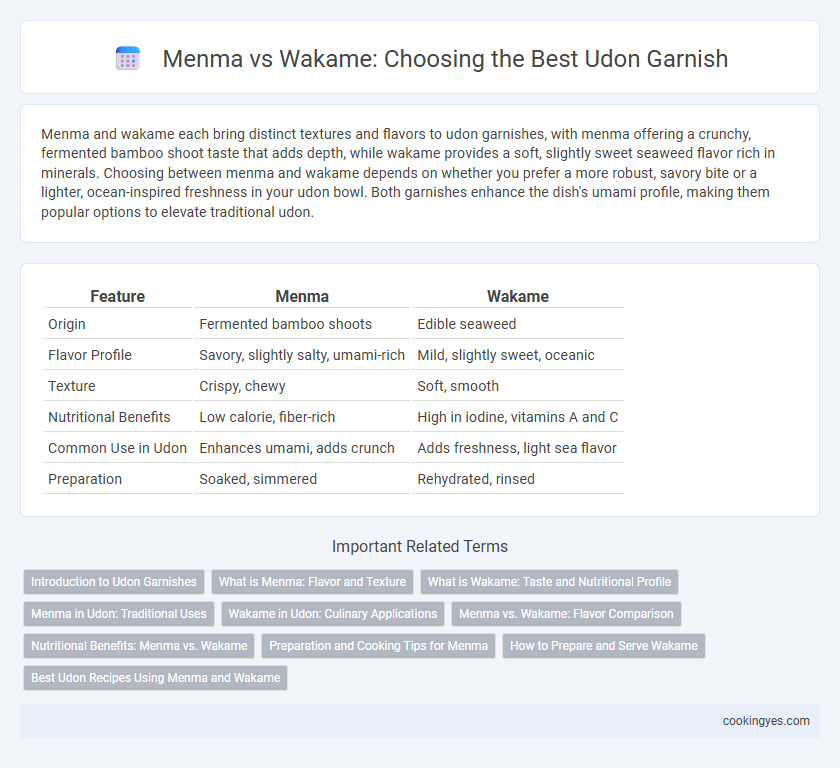 Menma vs Wakame: Choosing the Best Udon Garnish

Menma and wakame each bring distinct textures and flavors to udon garnishes, with menma offering a crunchy, fermented bamboo shoot taste that adds depth, while wakame provides a soft, slightly sweet seaweed flavor rich in minerals. Choosing between menma and wakame depends on whether you prefer a more robust, savory bite or a lighter, ocean-inspired freshness in your udon bowl. Both garnishes enhance the dish's umami profile, making them popular options to elevate traditional udon.

| Feature | Menma | Wakame |
|---|---|---|
| Origin | Fermented bamboo shoots | Edible seaweed |
| Flavor Profile | Savory, slightly salty, umami-rich | Mild, slightly sweet, oceanic |
| Texture | Crispy, chewy | Soft, smooth |
| Nutritional Benefits | Low calorie, fiber-rich | High in iodine, vitamins A and C |
| Common Use in Udon | Enhances umami, adds crunch | Adds freshness, light sea flavor |
| Preparation | Soaked, simmered | Rehydrated, rinsed |

Important Related Terms

Introduction to Udon Garnishes
What is Menma: Flavor and Texture
What is Wakame: Taste and Nutritional Profile
Menma in Udon: Traditional Uses
Wakame in Udon: Culinary Applications
Menma vs. Wakame: Flavor Comparison
Nutritional Benefits: Menma vs. Wakame
Preparation and Cooking Tips for Menma
How to Prepare and Serve Wakame
Best Udon Recipes Using Menma and Wakame

cookingyes.com