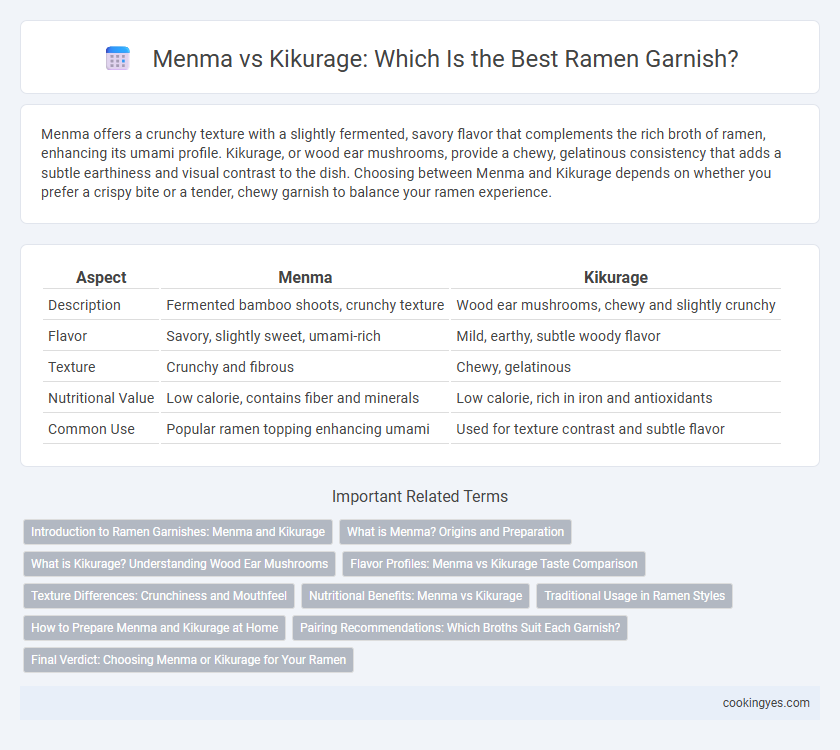 Menma vs Kikurage: Which Is the Best Ramen Garnish?

Menma offers a crunchy texture with a slightly fermented, savory flavor that complements the rich broth of ramen, enhancing its umami profile. Kikurage, or wood ear mushrooms, provide a chewy, gelatinous consistency that adds a subtle earthiness and visual contrast to the dish. Choosing between Menma and Kikurage depends on whether you prefer a crispy bite or a tender, chewy garnish to balance your ramen experience.

| Aspect | Menma | Kikurage |
|---|---|---|
| Description | Fermented bamboo shoots, crunchy texture | Wood ear mushrooms, chewy and slightly crunchy |
| Flavor | Savory, slightly sweet, umami-rich | Mild, earthy, subtle woody flavor |
| Texture | Crunchy and fibrous | Chewy, gelatinous |
| Nutritional Value | Low calorie, contains fiber and minerals | Low calorie, rich in iron and antioxidants |
| Common Use | Popular ramen topping enhancing umami | Used for texture contrast and subtle flavor |

Important Related Terms

Introduction to Ramen Garnishes: Menma and Kikurage
What is Menma? Origins and Preparation
What is Kikurage? Understanding Wood Ear Mushrooms
Flavor Profiles: Menma vs Kikurage Taste Comparison
Texture Differences: Crunchiness and Mouthfeel
Nutritional Benefits: Menma vs Kikurage
Traditional Usage in Ramen Styles
How to Prepare Menma and Kikurage at Home
Pairing Recommendations: Which Broths Suit Each Garnish?
Final Verdict: Choosing Menma or Kikurage for Your Ramen

cookingyes.com