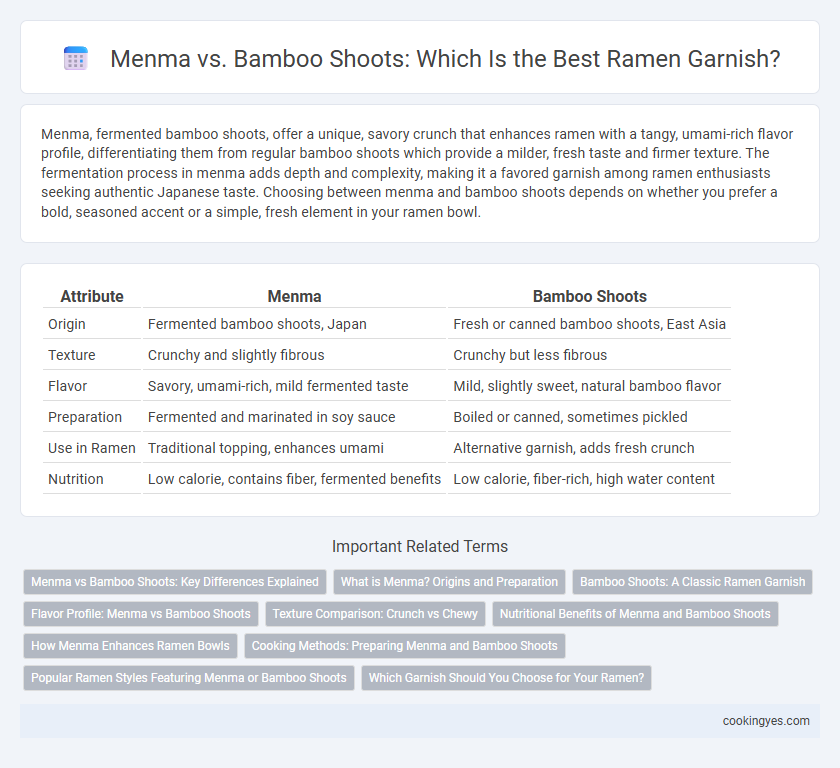 Menma vs. Bamboo Shoots: Which Is the Best Ramen Garnish?

Menma, fermented bamboo shoots, offer a unique, savory crunch that enhances ramen with a tangy, umami-rich flavor profile, differentiating them from regular bamboo shoots which provide a milder, fresh taste and firmer texture. The fermentation process in menma adds depth and complexity, making it a favored garnish among ramen enthusiasts seeking authentic Japanese taste. Choosing between menma and bamboo shoots depends on whether you prefer a bold, seasoned accent or a simple, fresh element in your ramen bowl.

| Attribute | Menma | Bamboo Shoots |
|---|---|---|
| Origin | Fermented bamboo shoots, Japan | Fresh or canned bamboo shoots, East Asia |
| Texture | Crunchy and slightly fibrous | Crunchy but less fibrous |
| Flavor | Savory, umami-rich, mild fermented taste | Mild, slightly sweet, natural bamboo flavor |
| Preparation | Fermented and marinated in soy sauce | Boiled or canned, sometimes pickled |
| Use in Ramen | Traditional topping, enhances umami | Alternative garnish, adds fresh crunch |
| Nutrition | Low calorie, contains fiber, fermented benefits | Low calorie, fiber-rich, high water content |

Important Related Terms

Menma vs Bamboo Shoots: Key Differences Explained
What is Menma? Origins and Preparation
Bamboo Shoots: A Classic Ramen Garnish
Flavor Profile: Menma vs Bamboo Shoots
Texture Comparison: Crunch vs Chewy
Nutritional Benefits of Menma and Bamboo Shoots
How Menma Enhances Ramen Bowls
Cooking Methods: Preparing Menma and Bamboo Shoots
Popular Ramen Styles Featuring Menma or Bamboo Shoots
Which Garnish Should You Choose for Your Ramen?

cookingyes.com