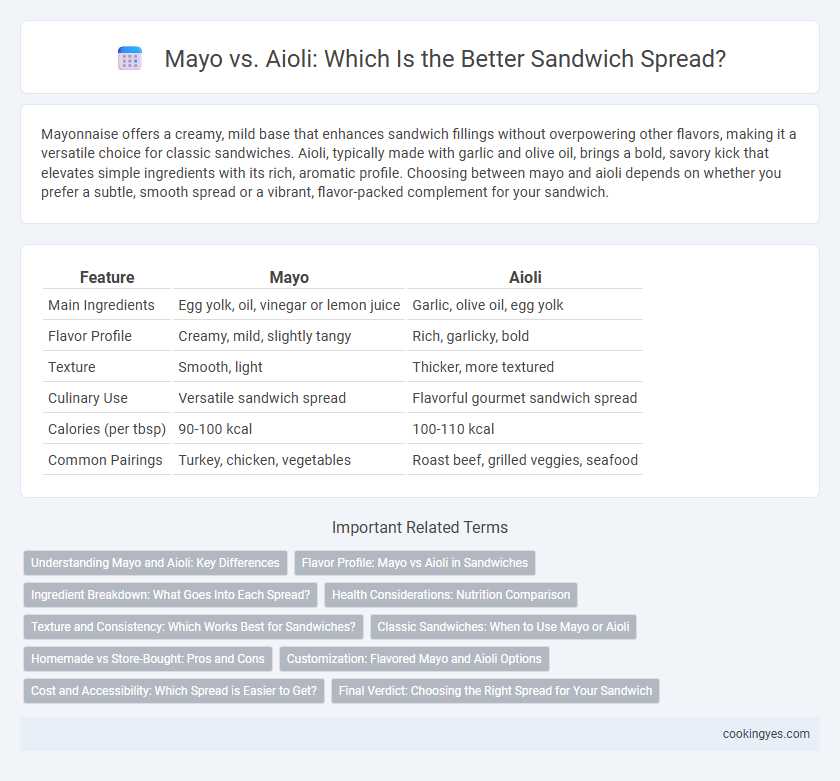 Mayo vs. Aioli: Which Is the Better Sandwich Spread?

Mayonnaise offers a creamy, mild base that enhances sandwich fillings without overpowering other flavors, making it a versatile choice for classic sandwiches. Aioli, typically made with garlic and olive oil, brings a bold, savory kick that elevates simple ingredients with its rich, aromatic profile. Choosing between mayo and aioli depends on whether you prefer a subtle, smooth spread or a vibrant, flavor-packed complement for your sandwich.

| Feature | Mayo | Aioli |
|---|---|---|
| Main Ingredients | Egg yolk, oil, vinegar or lemon juice | Garlic, olive oil, egg yolk |
| Flavor Profile | Creamy, mild, slightly tangy | Rich, garlicky, bold |
| Texture | Smooth, light | Thicker, more textured |
| Culinary Use | Versatile sandwich spread | Flavorful gourmet sandwich spread |
| Calories (per tbsp) | 90-100 kcal | 100-110 kcal |
| Common Pairings | Turkey, chicken, vegetables | Roast beef, grilled veggies, seafood |

Important Related Terms

Understanding Mayo and Aioli: Key Differences
Flavor Profile: Mayo vs Aioli in Sandwiches
Ingredient Breakdown: What Goes Into Each Spread?
Health Considerations: Nutrition Comparison
Texture and Consistency: Which Works Best for Sandwiches?
Classic Sandwiches: When to Use Mayo or Aioli
Homemade vs Store-Bought: Pros and Cons
Customization: Flavored Mayo and Aioli Options
Cost and Accessibility: Which Spread is Easier to Get?
Final Verdict: Choosing the Right Spread for Your Sandwich

cookingyes.com