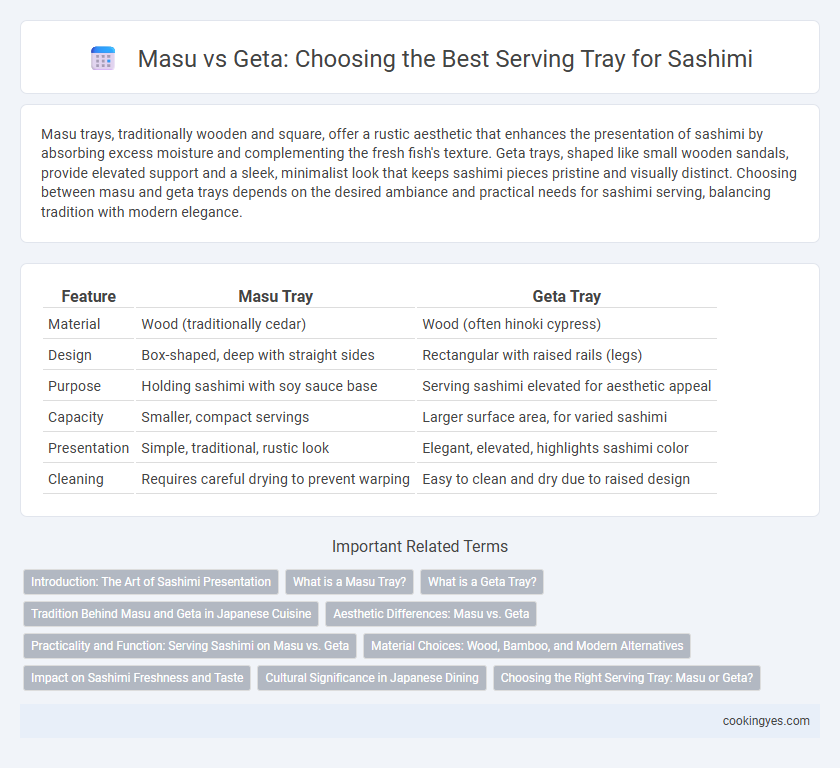 Masu vs Geta: Choosing the Best Serving Tray for Sashimi

Masu trays, traditionally wooden and square, offer a rustic aesthetic that enhances the presentation of sashimi by absorbing excess moisture and complementing the fresh fish's texture. Geta trays, shaped like small wooden sandals, provide elevated support and a sleek, minimalist look that keeps sashimi pieces pristine and visually distinct. Choosing between masu and geta trays depends on the desired ambiance and practical needs for sashimi serving, balancing tradition with modern elegance.

| Feature | Masu Tray | Geta Tray |
|---|---|---|
| Material | Wood (traditionally cedar) | Wood (often hinoki cypress) |
| Design | Box-shaped, deep with straight sides | Rectangular with raised rails (legs) |
| Purpose | Holding sashimi with soy sauce base | Serving sashimi elevated for aesthetic appeal |
| Capacity | Smaller, compact servings | Larger surface area, for varied sashimi |
| Presentation | Simple, traditional, rustic look | Elegant, elevated, highlights sashimi color |
| Cleaning | Requires careful drying to prevent warping | Easy to clean and dry due to raised design |

Important Related Terms

Introduction: The Art of Sashimi Presentation
What is a Masu Tray?
What is a Geta Tray?
Tradition Behind Masu and Geta in Japanese Cuisine
Aesthetic Differences: Masu vs. Geta
Practicality and Function: Serving Sashimi on Masu vs. Geta
Material Choices: Wood, Bamboo, and Modern Alternatives
Impact on Sashimi Freshness and Taste
Cultural Significance in Japanese Dining
Choosing the Right Serving Tray: Masu or Geta?

cookingyes.com