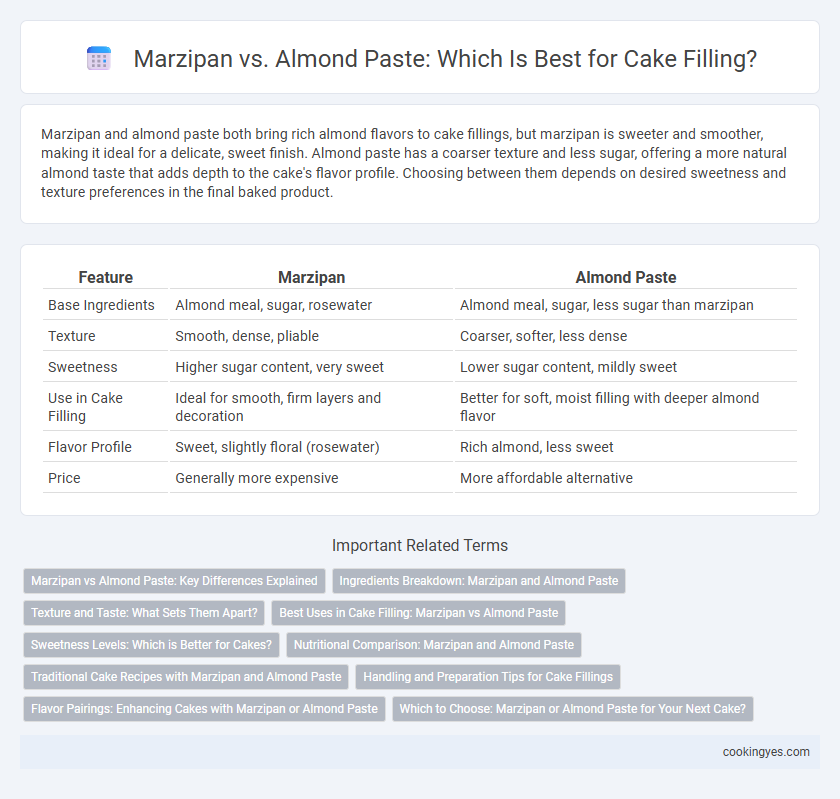 Marzipan vs. Almond Paste: Which Is Best for Cake Filling?

Marzipan and almond paste both bring rich almond flavors to cake fillings, but marzipan is sweeter and smoother, making it ideal for a delicate, sweet finish. Almond paste has a coarser texture and less sugar, offering a more natural almond taste that adds depth to the cake's flavor profile. Choosing between them depends on desired sweetness and texture preferences in the final baked product.

| Feature | Marzipan | Almond Paste |
|---|---|---|
| Base Ingredients | Almond meal, sugar, rosewater | Almond meal, sugar, less sugar than marzipan |
| Texture | Smooth, dense, pliable | Coarser, softer, less dense |
| Sweetness | Higher sugar content, very sweet | Lower sugar content, mildly sweet |
| Use in Cake Filling | Ideal for smooth, firm layers and decoration | Better for soft, moist filling with deeper almond flavor |
| Flavor Profile | Sweet, slightly floral (rosewater) | Rich almond, less sweet |
| Price | Generally more expensive | More affordable alternative |

Important Related Terms

Marzipan vs Almond Paste: Key Differences Explained
Ingredients Breakdown: Marzipan and Almond Paste
Texture and Taste: What Sets Them Apart?
Best Uses in Cake Filling: Marzipan vs Almond Paste
Sweetness Levels: Which is Better for Cakes?
Nutritional Comparison: Marzipan and Almond Paste
Traditional Cake Recipes with Marzipan and Almond Paste
Handling and Preparation Tips for Cake Fillings
Flavor Pairings: Enhancing Cakes with Marzipan or Almond Paste
Which to Choose: Marzipan or Almond Paste for Your Next Cake?

cookingyes.com