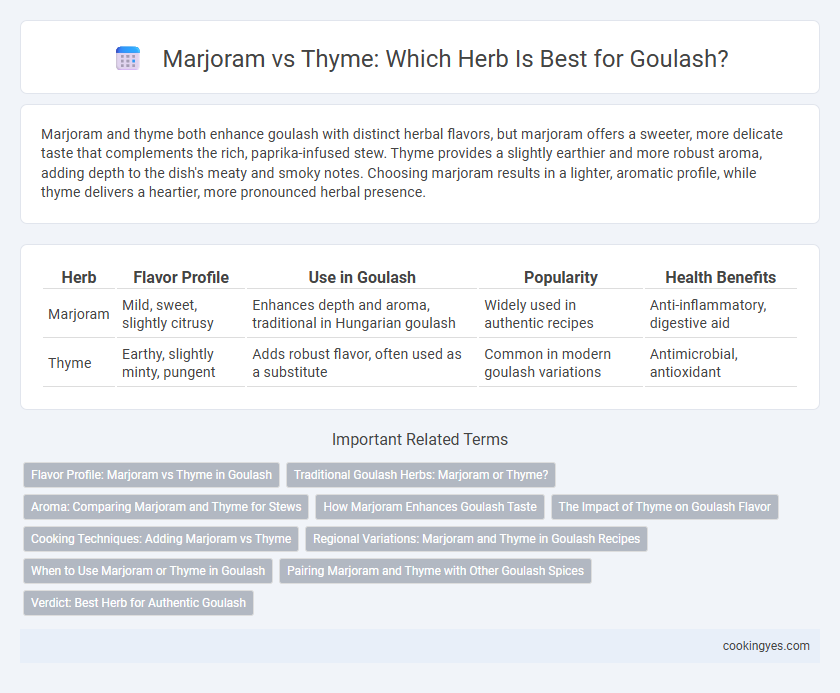 Marjoram vs Thyme: Which Herb Is Best for Goulash?

Marjoram and thyme both enhance goulash with distinct herbal flavors, but marjoram offers a sweeter, more delicate taste that complements the rich, paprika-infused stew. Thyme provides a slightly earthier and more robust aroma, adding depth to the dish's meaty and smoky notes. Choosing marjoram results in a lighter, aromatic profile, while thyme delivers a heartier, more pronounced herbal presence.

| Herb | Flavor Profile | Use in Goulash | Popularity | Health Benefits |
|---|---|---|---|---|
| Marjoram | Mild, sweet, slightly citrusy | Enhances depth and aroma, traditional in Hungarian goulash | Widely used in authentic recipes | Anti-inflammatory, digestive aid |
| Thyme | Earthy, slightly minty, pungent | Adds robust flavor, often used as a substitute | Common in modern goulash variations | Antimicrobial, antioxidant |

Important Related Terms

Flavor Profile: Marjoram vs Thyme in Goulash
Traditional Goulash Herbs: Marjoram or Thyme?
Aroma: Comparing Marjoram and Thyme for Stews
How Marjoram Enhances Goulash Taste
The Impact of Thyme on Goulash Flavor
Cooking Techniques: Adding Marjoram vs Thyme
Regional Variations: Marjoram and Thyme in Goulash Recipes
When to Use Marjoram or Thyme in Goulash
Pairing Marjoram and Thyme with Other Goulash Spices
Verdict: Best Herb for Authentic Goulash

cookingyes.com