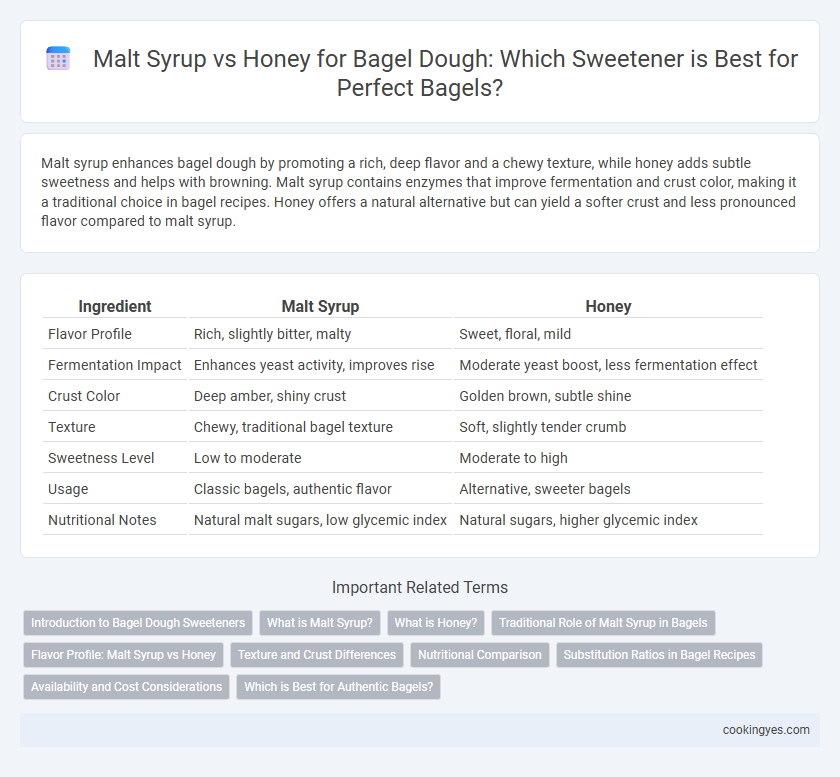 Malt Syrup vs Honey for Bagel Dough: Which Sweetener is Best for Perfect Bagels?

Malt syrup enhances bagel dough by promoting a rich, deep flavor and a chewy texture, while honey adds subtle sweetness and helps with browning. Malt syrup contains enzymes that improve fermentation and crust color, making it a traditional choice in bagel recipes. Honey offers a natural alternative but can yield a softer crust and less pronounced flavor compared to malt syrup.

| Ingredient | Malt Syrup | Honey |
|---|---|---|
| Flavor Profile | Rich, slightly bitter, malty | Sweet, floral, mild |
| Fermentation Impact | Enhances yeast activity, improves rise | Moderate yeast boost, less fermentation effect |
| Crust Color | Deep amber, shiny crust | Golden brown, subtle shine |
| Texture | Chewy, traditional bagel texture | Soft, slightly tender crumb |
| Sweetness Level | Low to moderate | Moderate to high |
| Usage | Classic bagels, authentic flavor | Alternative, sweeter bagels |
| Nutritional Notes | Natural malt sugars, low glycemic index | Natural sugars, higher glycemic index |

Important Related Terms

Introduction to Bagel Dough Sweeteners
What is Malt Syrup?
What is Honey?
Traditional Role of Malt Syrup in Bagels
Flavor Profile: Malt Syrup vs Honey
Texture and Crust Differences
Nutritional Comparison
Substitution Ratios in Bagel Recipes
Availability and Cost Considerations
Which is Best for Authentic Bagels?

cookingyes.com