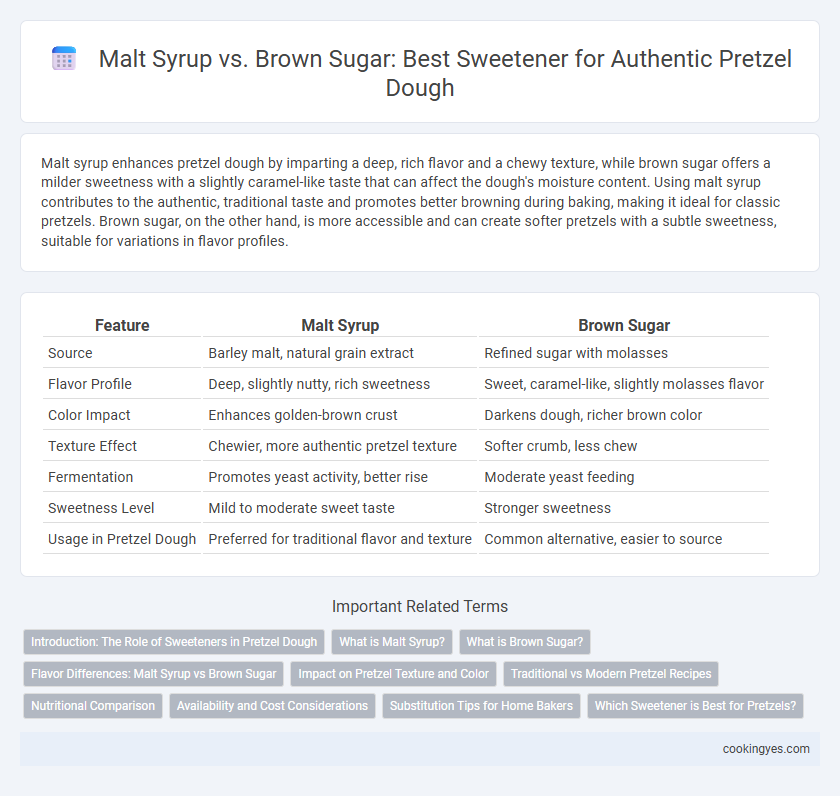 Malt Syrup vs. Brown Sugar: Best Sweetener for Authentic Pretzel Dough

Malt syrup enhances pretzel dough by imparting a deep, rich flavor and a chewy texture, while brown sugar offers a milder sweetness with a slightly caramel-like taste that can affect the dough's moisture content. Using malt syrup contributes to the authentic, traditional taste and promotes better browning during baking, making it ideal for classic pretzels. Brown sugar, on the other hand, is more accessible and can create softer pretzels with a subtle sweetness, suitable for variations in flavor profiles.

| Feature | Malt Syrup | Brown Sugar |
|---|---|---|
| Source | Barley malt, natural grain extract | Refined sugar with molasses |
| Flavor Profile | Deep, slightly nutty, rich sweetness | Sweet, caramel-like, slightly molasses flavor |
| Color Impact | Enhances golden-brown crust | Darkens dough, richer brown color |
| Texture Effect | Chewier, more authentic pretzel texture | Softer crumb, less chew |
| Fermentation | Promotes yeast activity, better rise | Moderate yeast feeding |
| Sweetness Level | Mild to moderate sweet taste | Stronger sweetness |
| Usage in Pretzel Dough | Preferred for traditional flavor and texture | Common alternative, easier to source |

Important Related Terms

Introduction: The Role of Sweeteners in Pretzel Dough
What is Malt Syrup?
What is Brown Sugar?
Flavor Differences: Malt Syrup vs Brown Sugar
Impact on Pretzel Texture and Color
Traditional vs Modern Pretzel Recipes
Nutritional Comparison
Availability and Cost Considerations
Substitution Tips for Home Bakers
Which Sweetener is Best for Pretzels?

cookingyes.com