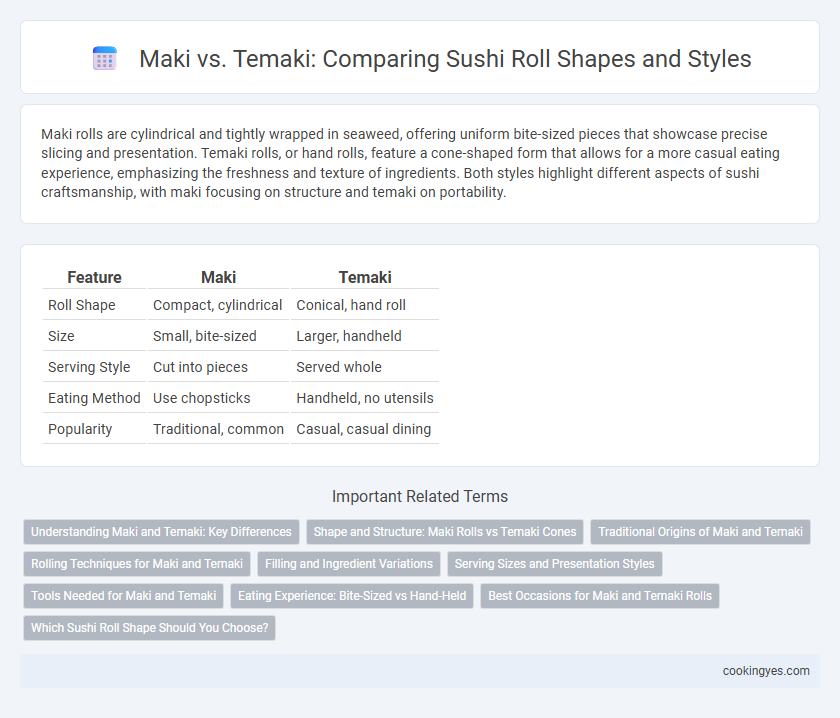 Maki vs. Temaki: Comparing Sushi Roll Shapes and Styles

Maki rolls are cylindrical and tightly wrapped in seaweed, offering uniform bite-sized pieces that showcase precise slicing and presentation. Temaki rolls, or hand rolls, feature a cone-shaped form that allows for a more casual eating experience, emphasizing the freshness and texture of ingredients. Both styles highlight different aspects of sushi craftsmanship, with maki focusing on structure and temaki on portability.

| Feature | Maki | Temaki |
|---|---|---|
| Roll Shape | Compact, cylindrical | Conical, hand roll |
| Size | Small, bite-sized | Larger, handheld |
| Serving Style | Cut into pieces | Served whole |
| Eating Method | Use chopsticks | Handheld, no utensils |
| Popularity | Traditional, common | Casual, casual dining |

Important Related Terms

Understanding Maki and Temaki: Key Differences
Shape and Structure: Maki Rolls vs Temaki Cones
Traditional Origins of Maki and Temaki
Rolling Techniques for Maki and Temaki
Filling and Ingredient Variations
Serving Sizes and Presentation Styles
Tools Needed for Maki and Temaki
Eating Experience: Bite-Sized vs Hand-Held
Best Occasions for Maki and Temaki Rolls
Which Sushi Roll Shape Should You Choose?

cookingyes.com