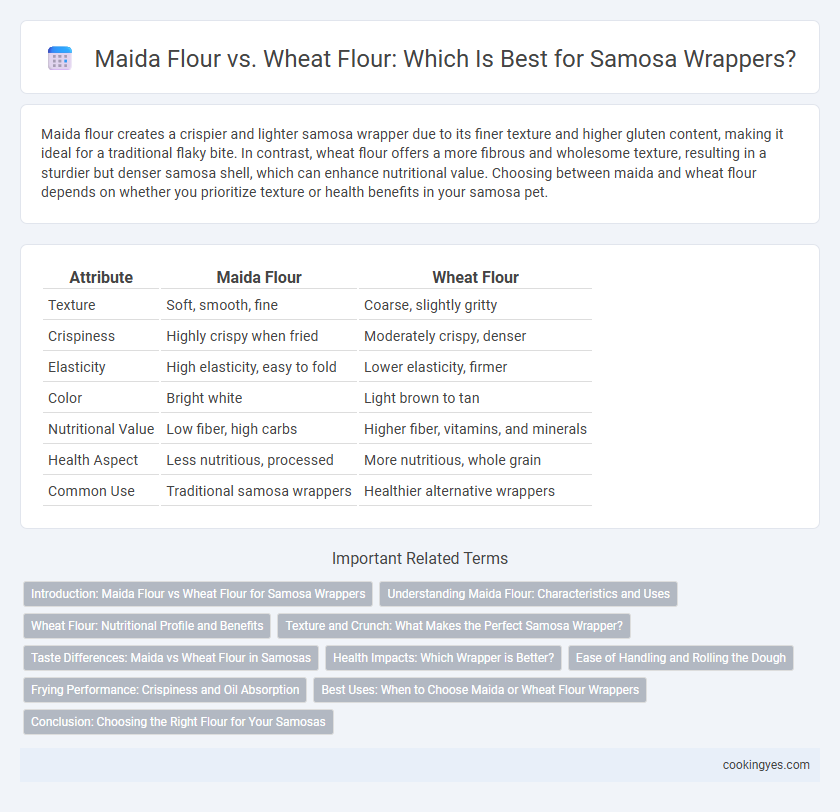 Maida Flour vs. Wheat Flour: Which Is Best for Samosa Wrappers?

Maida flour creates a crispier and lighter samosa wrapper due to its finer texture and higher gluten content, making it ideal for a traditional flaky bite. In contrast, wheat flour offers a more fibrous and wholesome texture, resulting in a sturdier but denser samosa shell, which can enhance nutritional value. Choosing between maida and wheat flour depends on whether you prioritize texture or health benefits in your samosa pet.

| Attribute | Maida Flour | Wheat Flour |
|---|---|---|
| Texture | Soft, smooth, fine | Coarse, slightly gritty |
| Crispiness | Highly crispy when fried | Moderately crispy, denser |
| Elasticity | High elasticity, easy to fold | Lower elasticity, firmer |
| Color | Bright white | Light brown to tan |
| Nutritional Value | Low fiber, high carbs | Higher fiber, vitamins, and minerals |
| Health Aspect | Less nutritious, processed | More nutritious, whole grain |
| Common Use | Traditional samosa wrappers | Healthier alternative wrappers |

Important Related Terms

Introduction: Maida Flour vs Wheat Flour for Samosa Wrappers
Understanding Maida Flour: Characteristics and Uses
Wheat Flour: Nutritional Profile and Benefits
Texture and Crunch: What Makes the Perfect Samosa Wrapper?
Taste Differences: Maida vs Wheat Flour in Samosas
Health Impacts: Which Wrapper is Better?
Ease of Handling and Rolling the Dough
Frying Performance: Crispiness and Oil Absorption
Best Uses: When to Choose Maida or Wheat Flour Wrappers
Conclusion: Choosing the Right Flour for Your Samosas

cookingyes.com