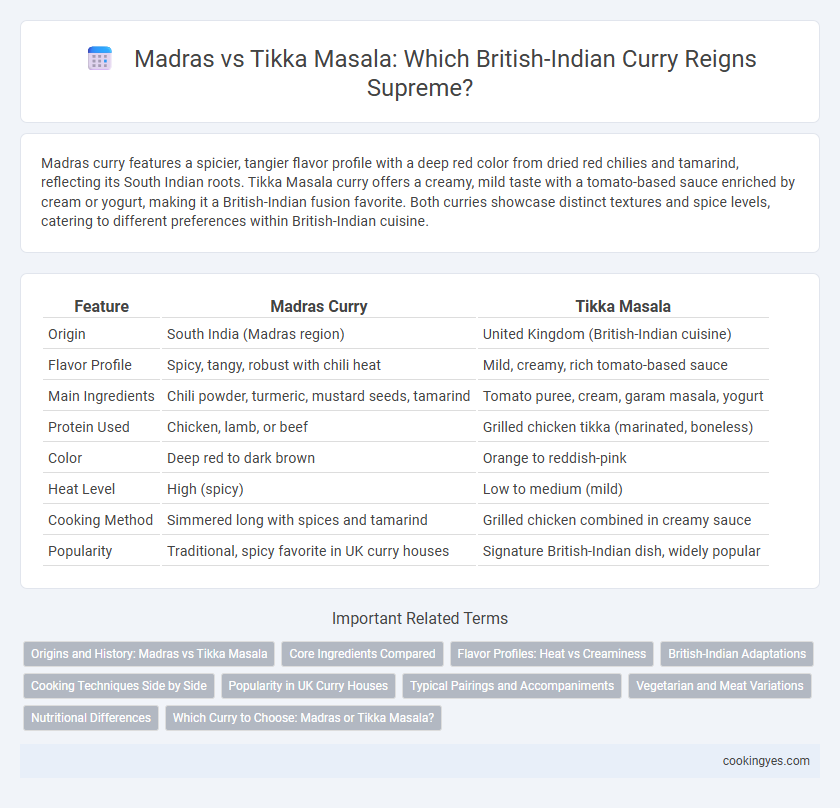 Madras vs Tikka Masala: Which British-Indian Curry Reigns Supreme?

Madras curry features a spicier, tangier flavor profile with a deep red color from dried red chilies and tamarind, reflecting its South Indian roots. Tikka Masala curry offers a creamy, mild taste with a tomato-based sauce enriched by cream or yogurt, making it a British-Indian fusion favorite. Both curries showcase distinct textures and spice levels, catering to different preferences within British-Indian cuisine.

| Feature | Madras Curry | Tikka Masala |
|---|---|---|
| Origin | South India (Madras region) | United Kingdom (British-Indian cuisine) |
| Flavor Profile | Spicy, tangy, robust with chili heat | Mild, creamy, rich tomato-based sauce |
| Main Ingredients | Chili powder, turmeric, mustard seeds, tamarind | Tomato puree, cream, garam masala, yogurt |
| Protein Used | Chicken, lamb, or beef | Grilled chicken tikka (marinated, boneless) |
| Color | Deep red to dark brown | Orange to reddish-pink |
| Heat Level | High (spicy) | Low to medium (mild) |
| Cooking Method | Simmered long with spices and tamarind | Grilled chicken combined in creamy sauce |
| Popularity | Traditional, spicy favorite in UK curry houses | Signature British-Indian dish, widely popular |

Important Related Terms

Origins and History: Madras vs Tikka Masala
Core Ingredients Compared
Flavor Profiles: Heat vs Creaminess
British-Indian Adaptations
Cooking Techniques Side by Side
Popularity in UK Curry Houses
Typical Pairings and Accompaniments
Vegetarian and Meat Variations
Nutritional Differences
Which Curry to Choose: Madras or Tikka Masala?

cookingyes.com