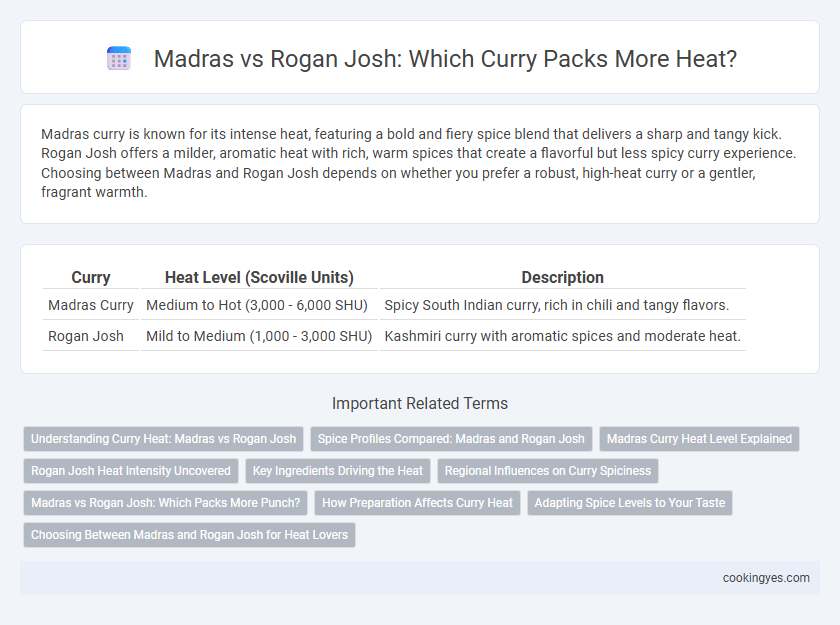 Madras vs Rogan Josh: Which Curry Packs More Heat?

Madras curry is known for its intense heat, featuring a bold and fiery spice blend that delivers a sharp and tangy kick. Rogan Josh offers a milder, aromatic heat with rich, warm spices that create a flavorful but less spicy curry experience. Choosing between Madras and Rogan Josh depends on whether you prefer a robust, high-heat curry or a gentler, fragrant warmth.

| Curry | Heat Level (Scoville Units) | Description |
|---|---|---|
| Madras Curry | Medium to Hot (3,000 - 6,000 SHU) | Spicy South Indian curry, rich in chili and tangy flavors. |
| Rogan Josh | Mild to Medium (1,000 - 3,000 SHU) | Kashmiri curry with aromatic spices and moderate heat. |

Important Related Terms

Understanding Curry Heat: Madras vs Rogan Josh
Spice Profiles Compared: Madras and Rogan Josh
Madras Curry Heat Level Explained
Rogan Josh Heat Intensity Uncovered
Key Ingredients Driving the Heat
Regional Influences on Curry Spiciness
Madras vs Rogan Josh: Which Packs More Punch?
How Preparation Affects Curry Heat
Adapting Spice Levels to Your Taste
Choosing Between Madras and Rogan Josh for Heat Lovers

cookingyes.com